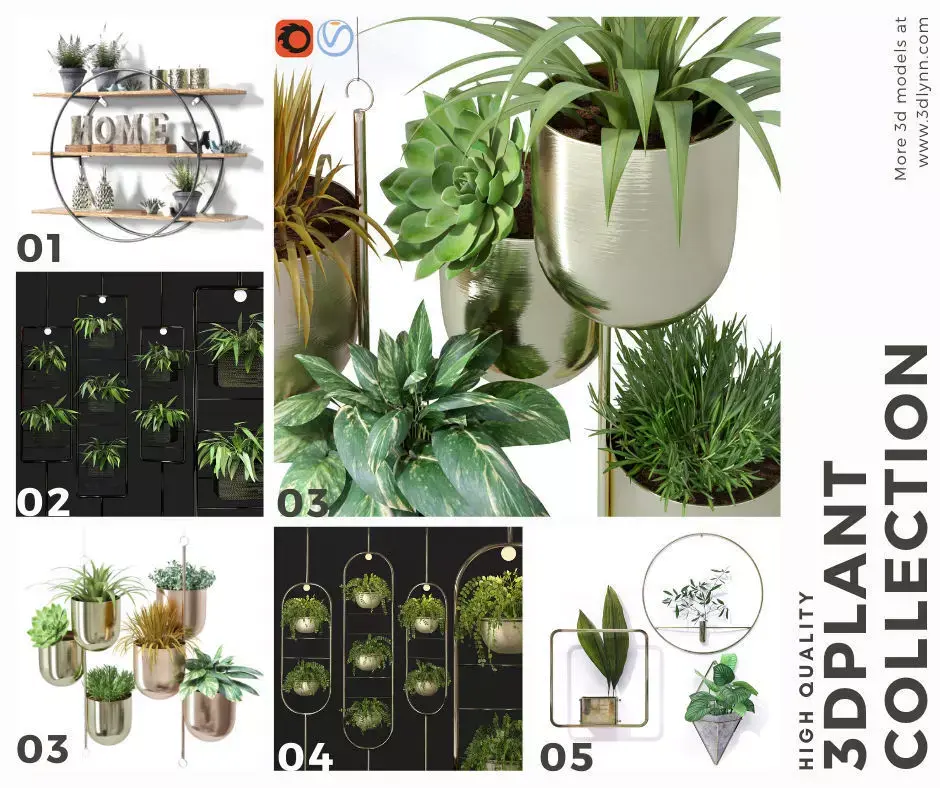 HOME

01

02

03

03

04

05

More 3d models at www.3dlynn.com

HIGH QUALITY
3DPLANT COLLECTION