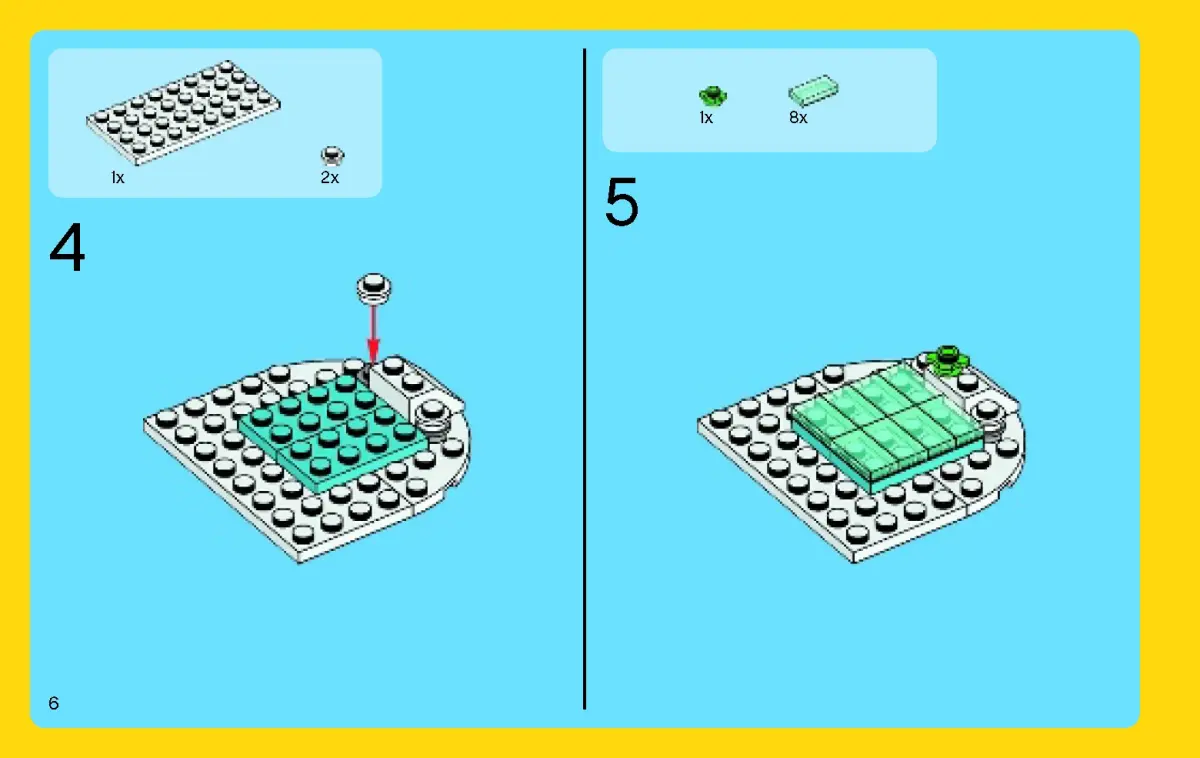 1x

2x

4

1x

8x

5

6