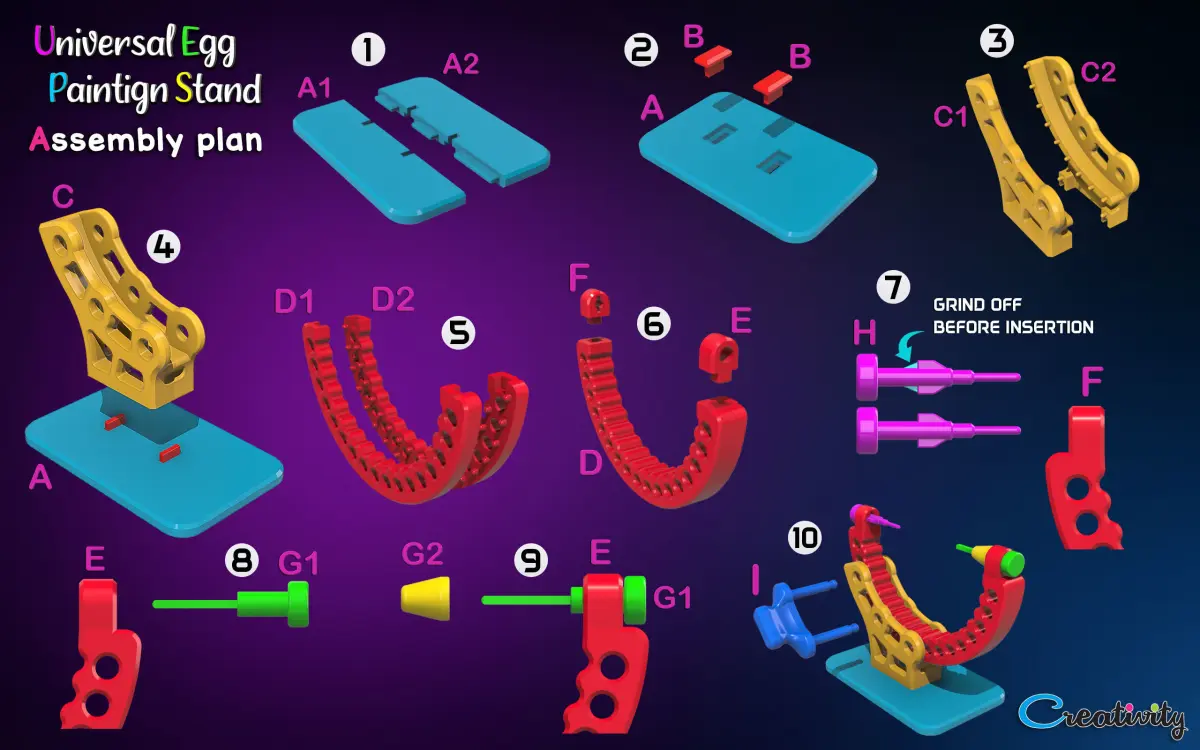 Universal Egg
Paintign Stand
Assembly plan

1
A1
A2

2
B
B
A

3
C1
C2

C
4
A

D1
D2
5

F
6
E
D

7
GRIND OFF
BEFORE INSERTION
H
F

E
8
G1

G2
9
E
G1

10
I

Creativity