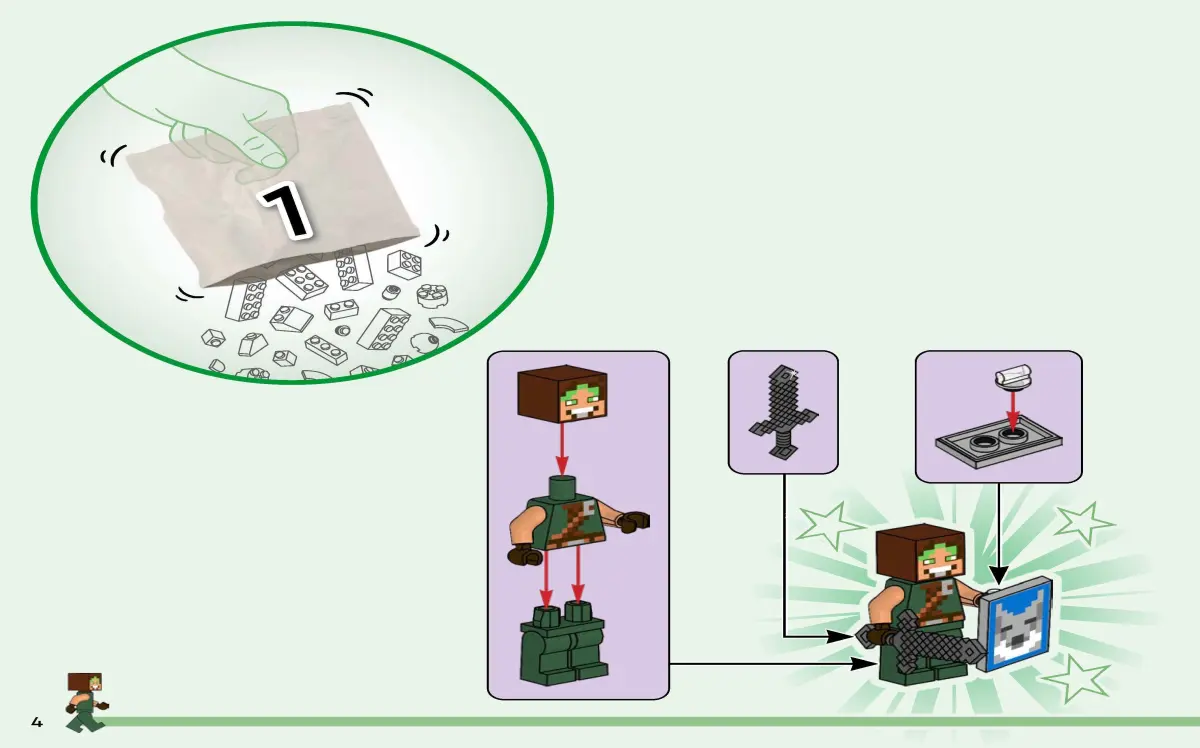 1

4