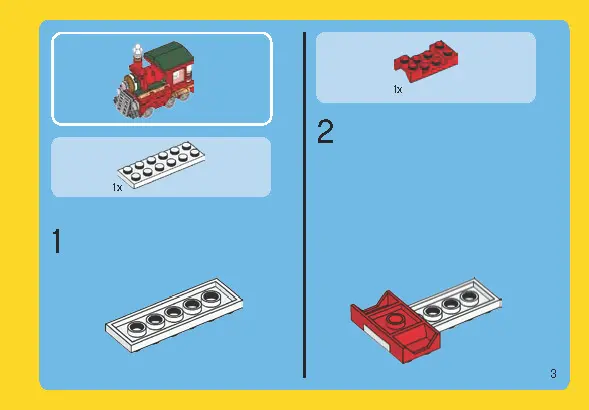 1x

1

1x

2

3