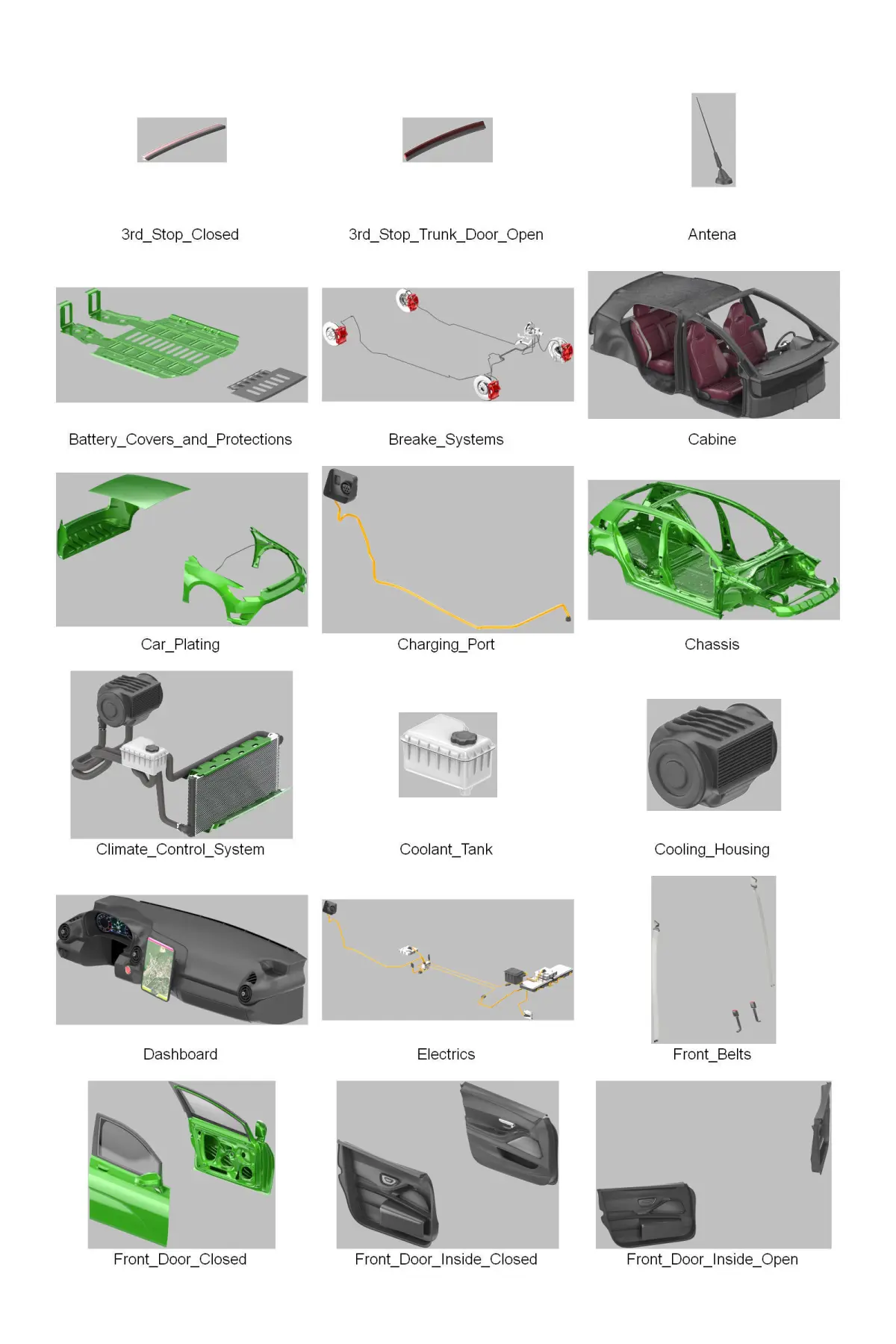 3rd_Stop_Closed

3rd_Stop_Trunk_Door_Open

Antena

Battery_Covers_and_Protections

Breake_Systems

Cabine

Car_Plating

Charging_Port

Chassis

Climate_Control_System

Coolant_Tank

Cooling_Housing

Dashboard

Electrics

Front_Belts

Front_Door_Closed

Front_Door_Inside_Closed

Front_Door_Inside_Open