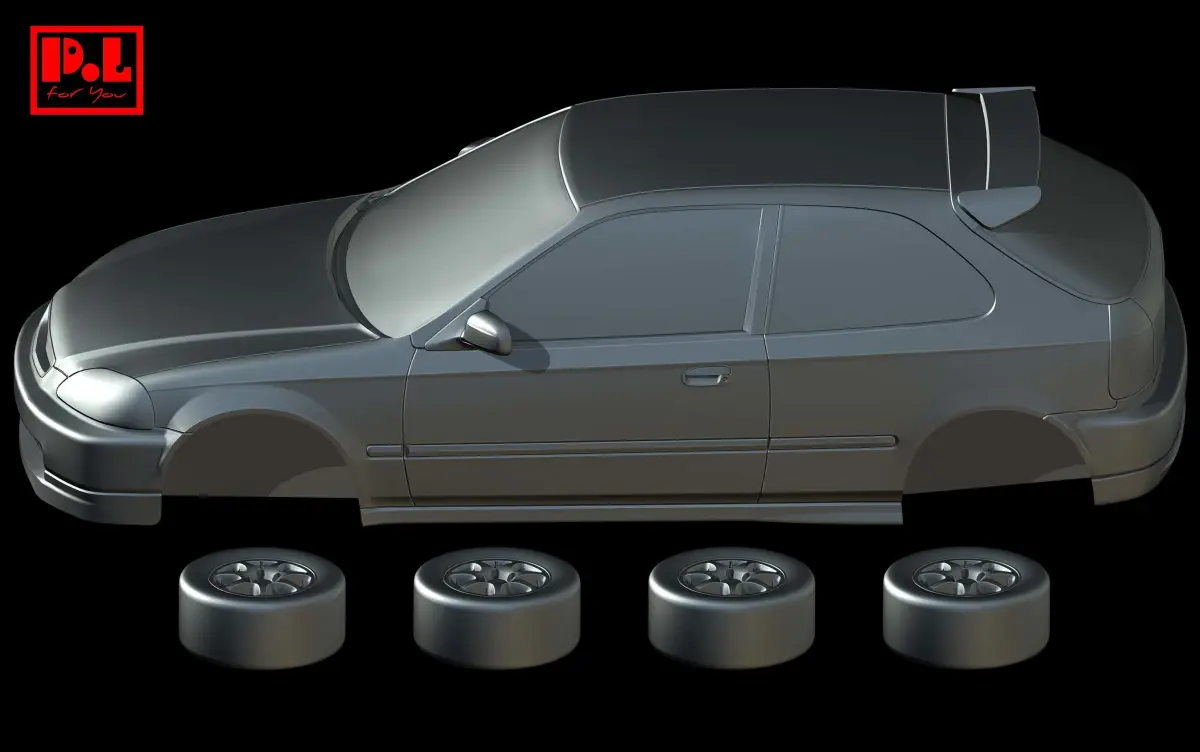 P.L
For You