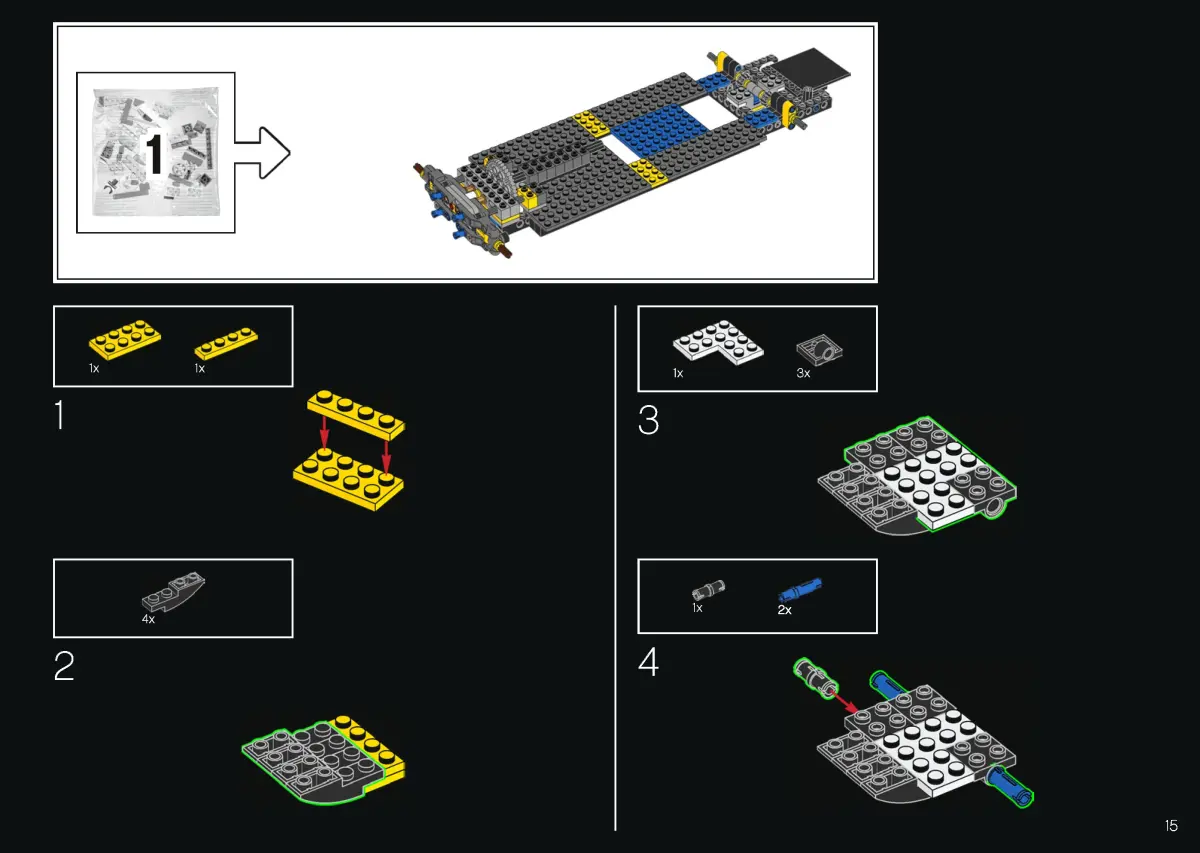 1

1x

1x

1

4x

2

1x

3x

3

1x

2x

4

15