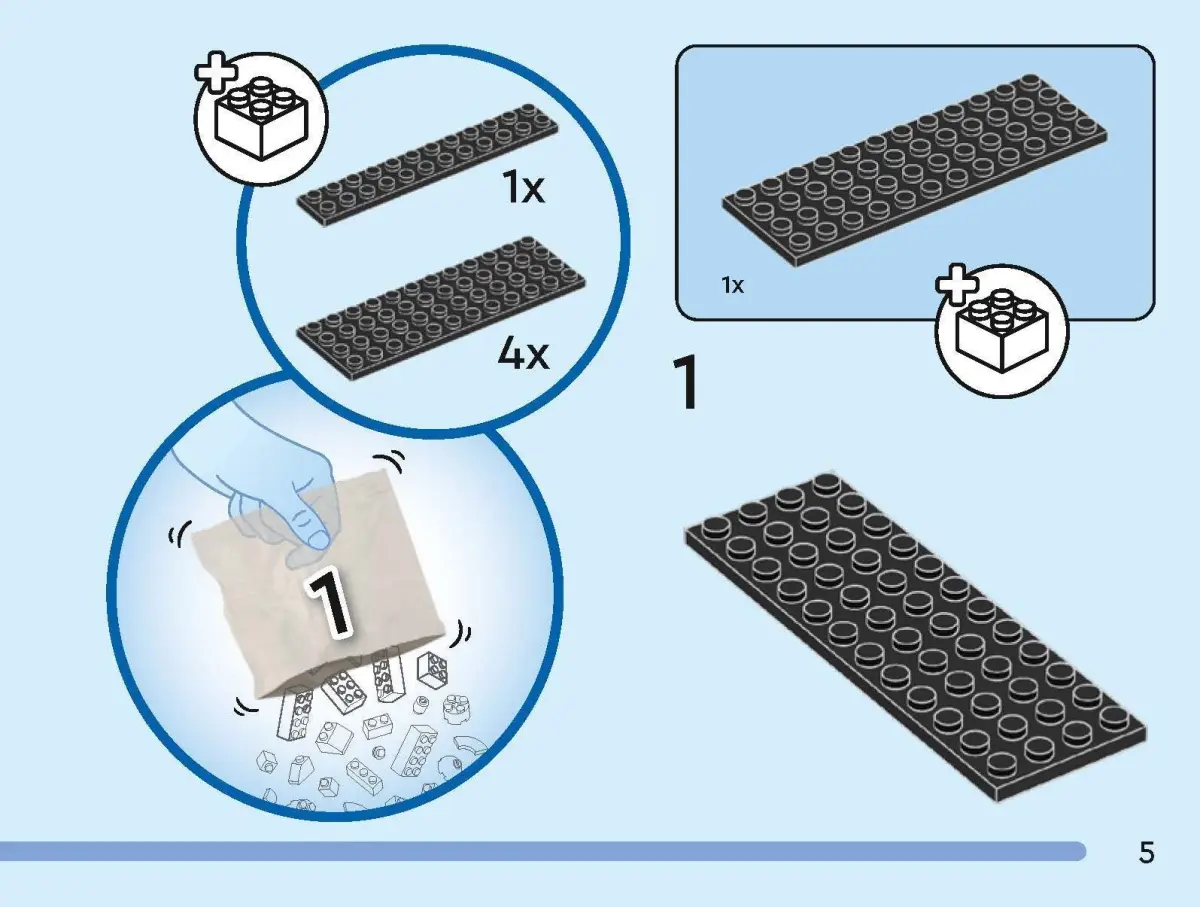 1x

4x

1

1x

1

5