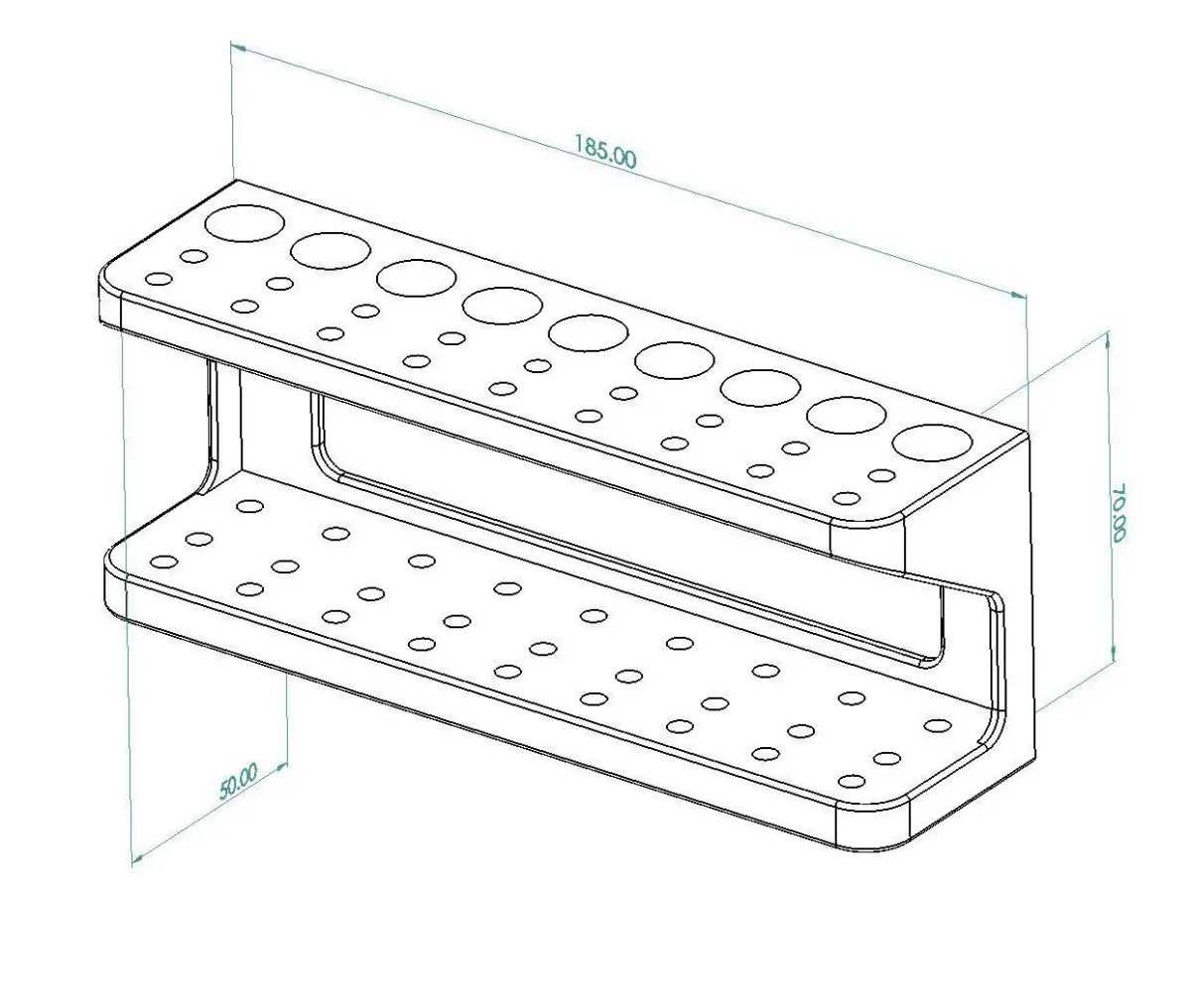 185.00

70.00

50.00