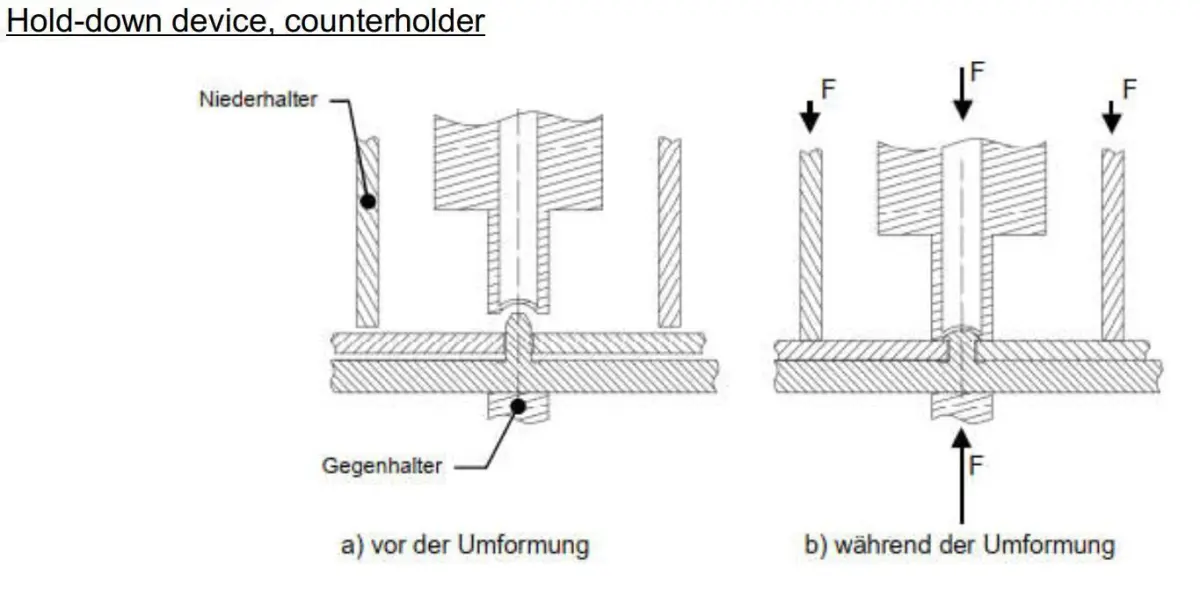 Hold-down device, counterholder

Niederhalter

Gegenhalter

a) vor der Umformung

F

F

F

F

b) während der Umformung