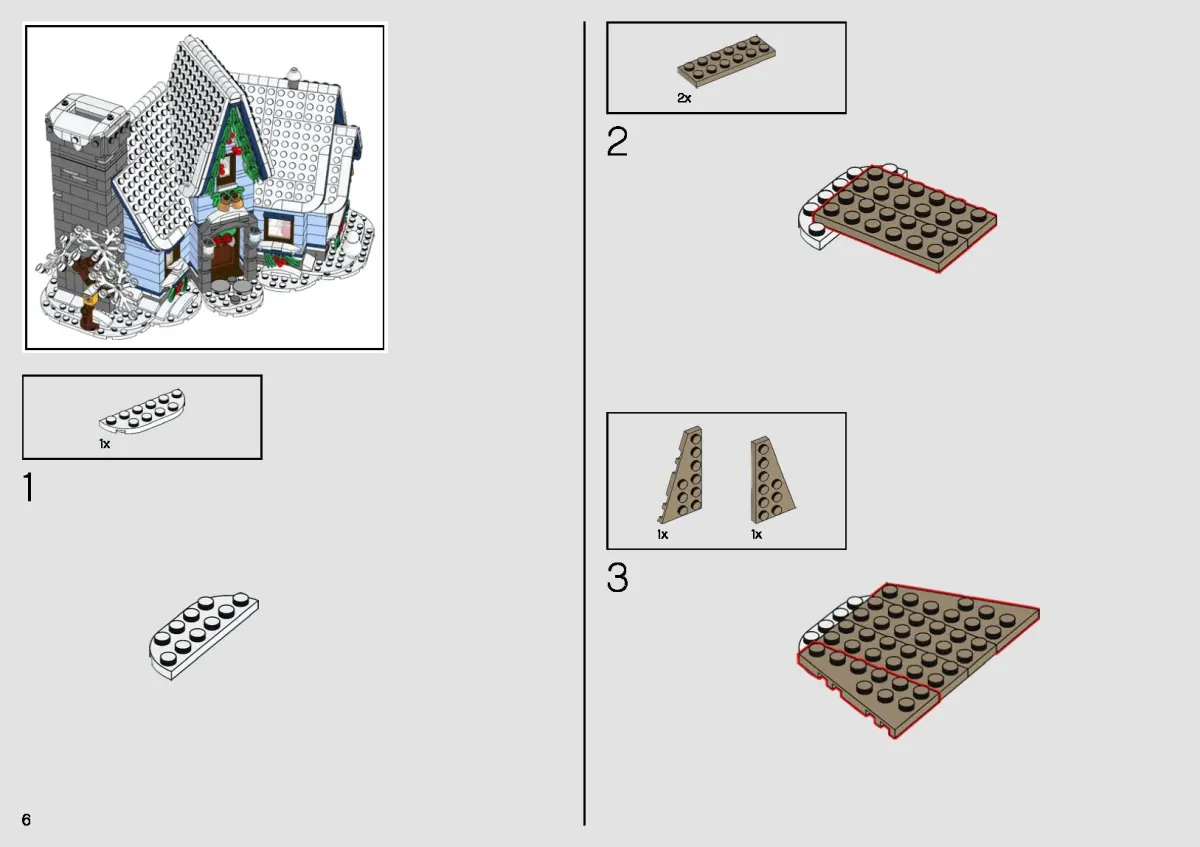 1x

1

6

2x

2

1x

1x

3