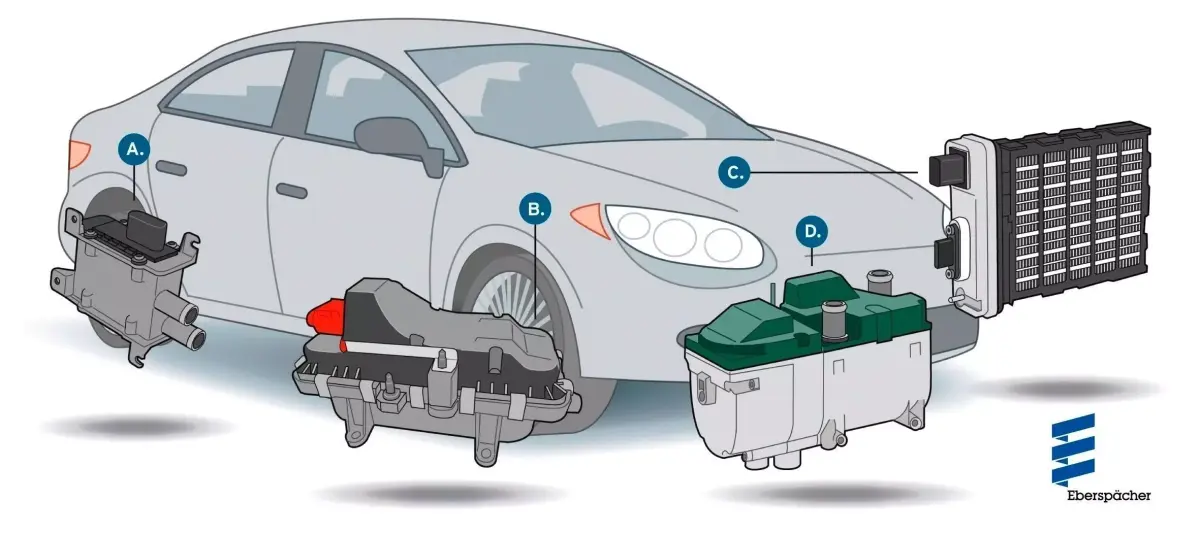 A.

B.

C.

D.

Eberspächer