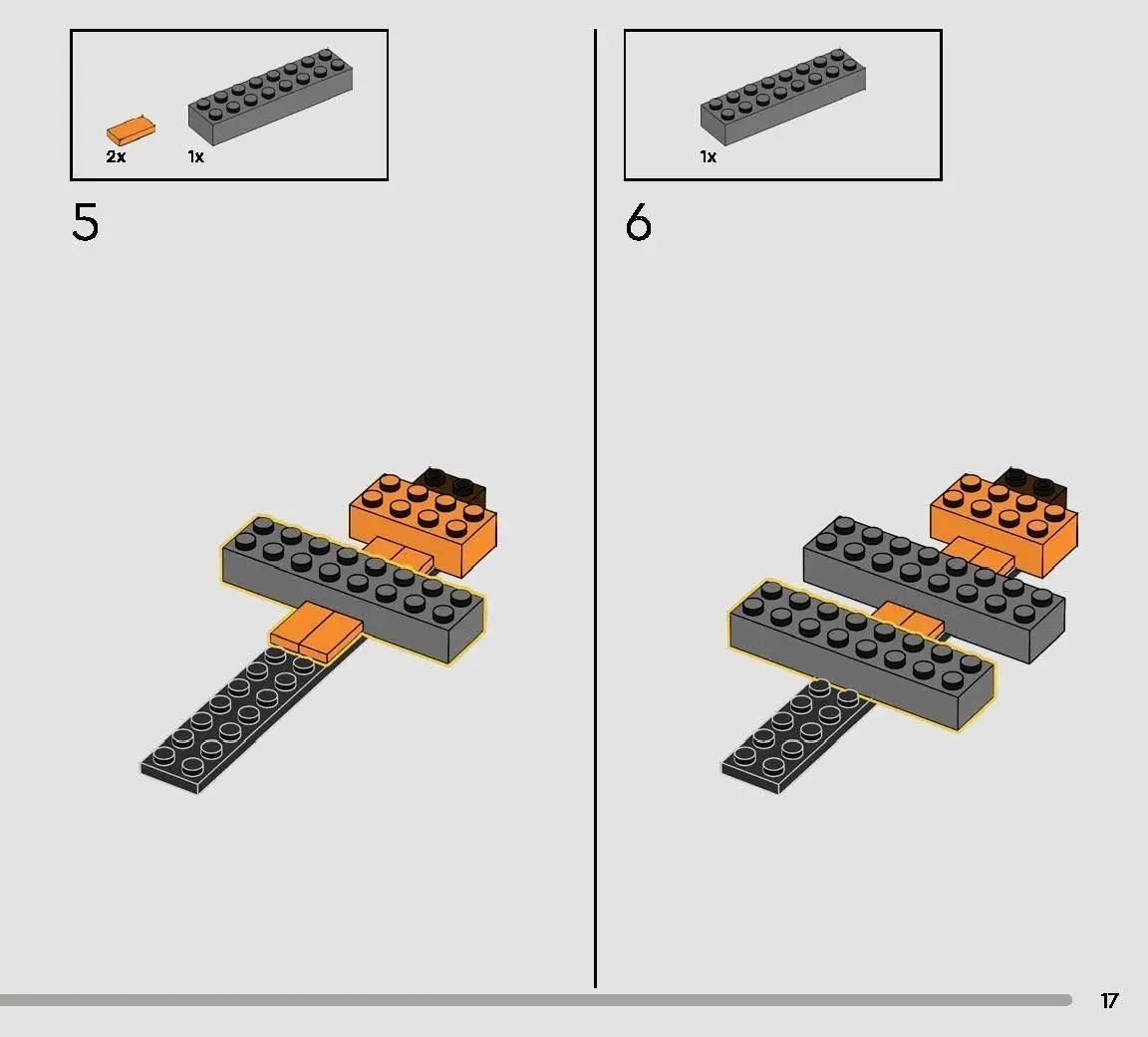 2x
1x

5

1x

6

17