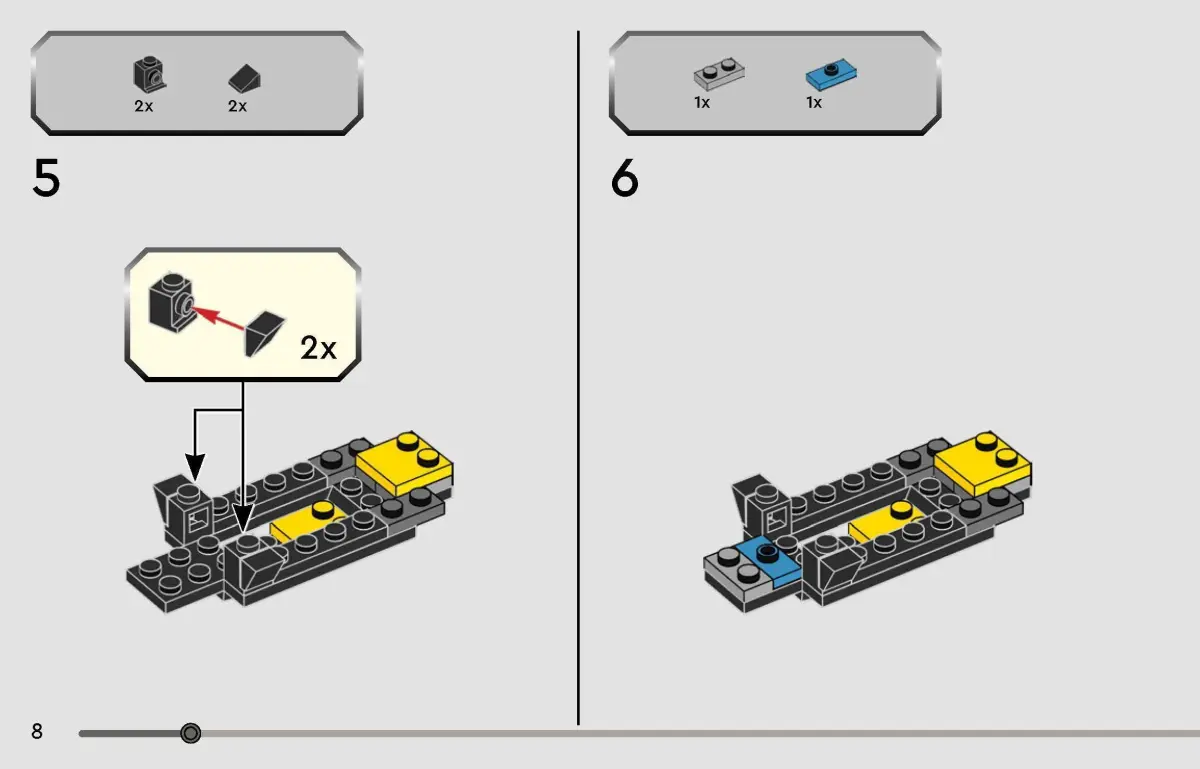 2x 2x

5

2x

1x 1x

6

8