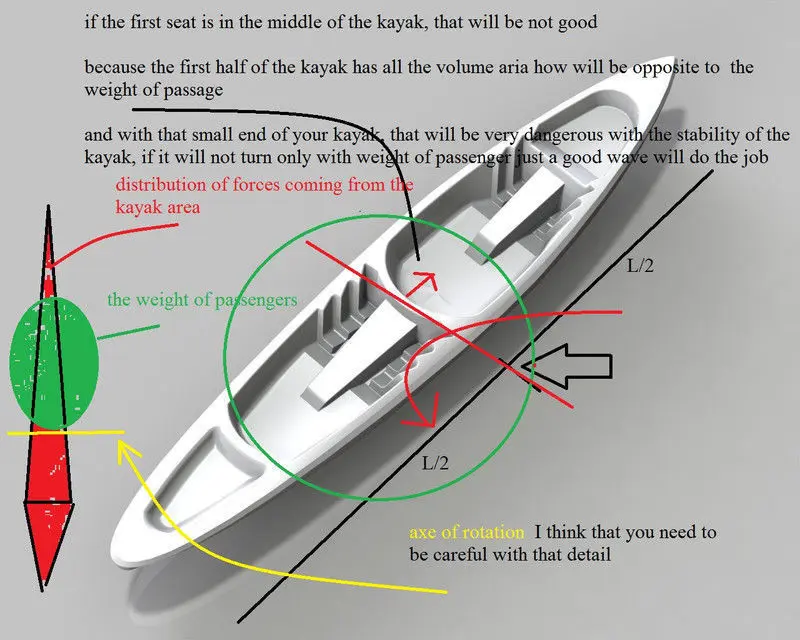 if the first seat is in the middle of the kayak, that will be not good

because the first half of the kayak has all the volume aria how will be opposite to the weight of passage

and with that small end of your kayak, that will be very dangerous with the stability of the kayak, if it will not turn only with weight of passenger just a good wave will do the job

distribution of forces coming from the kayak area

the weight of passengers

L/2

L/2

axe of rotation I think that you need to be careful with that detail