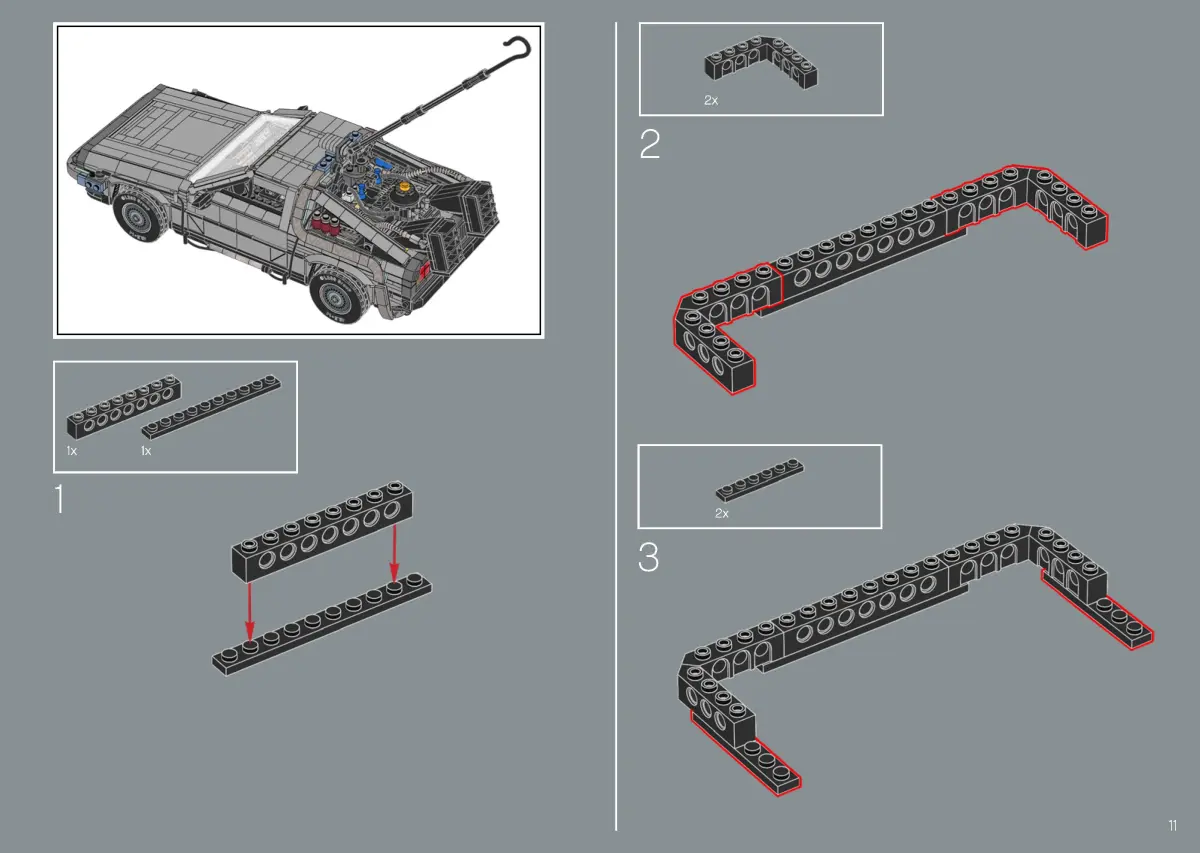 1x 1x

1

2x

2

2x

3

11