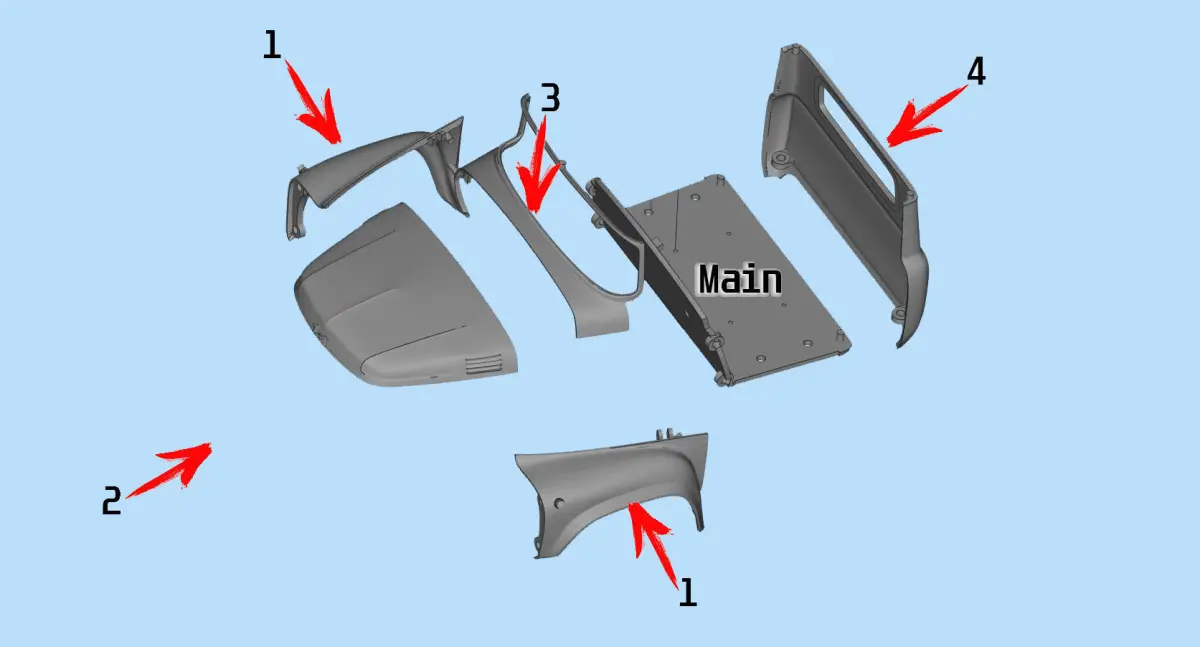 1

3

4

Main

2

1