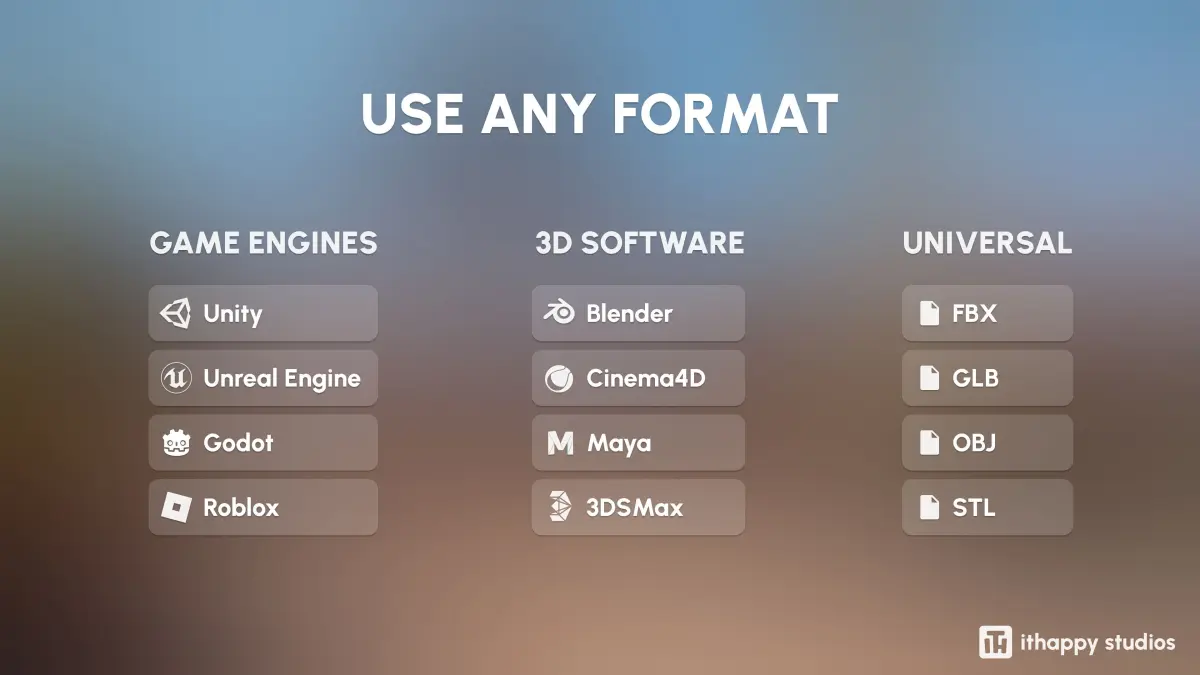 USE ANY FORMAT

GAME ENGINES

Unity

Unreal Engine

Godot

Roblox

3D SOFTWARE

Blender

Cinema4D

Maya

3DSMax

UNIVERSAL

FBX

GLB

OBJ

STL

ithappy studios