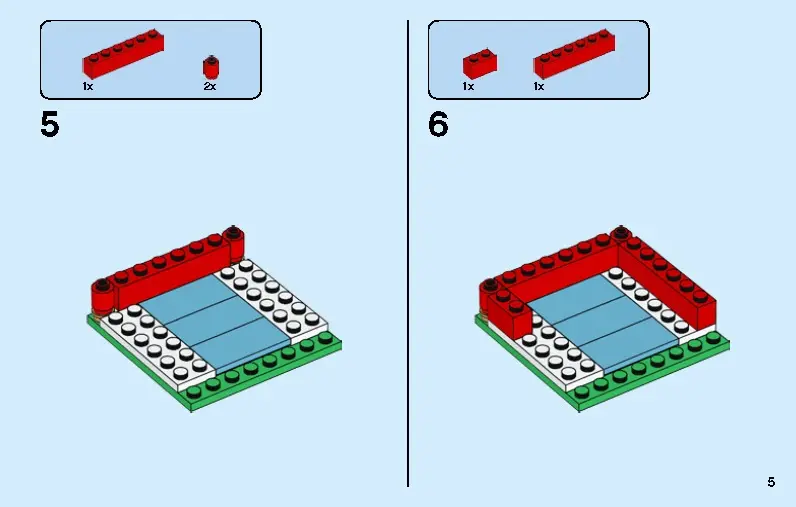 1x
2x

5

1x
1x

6

5