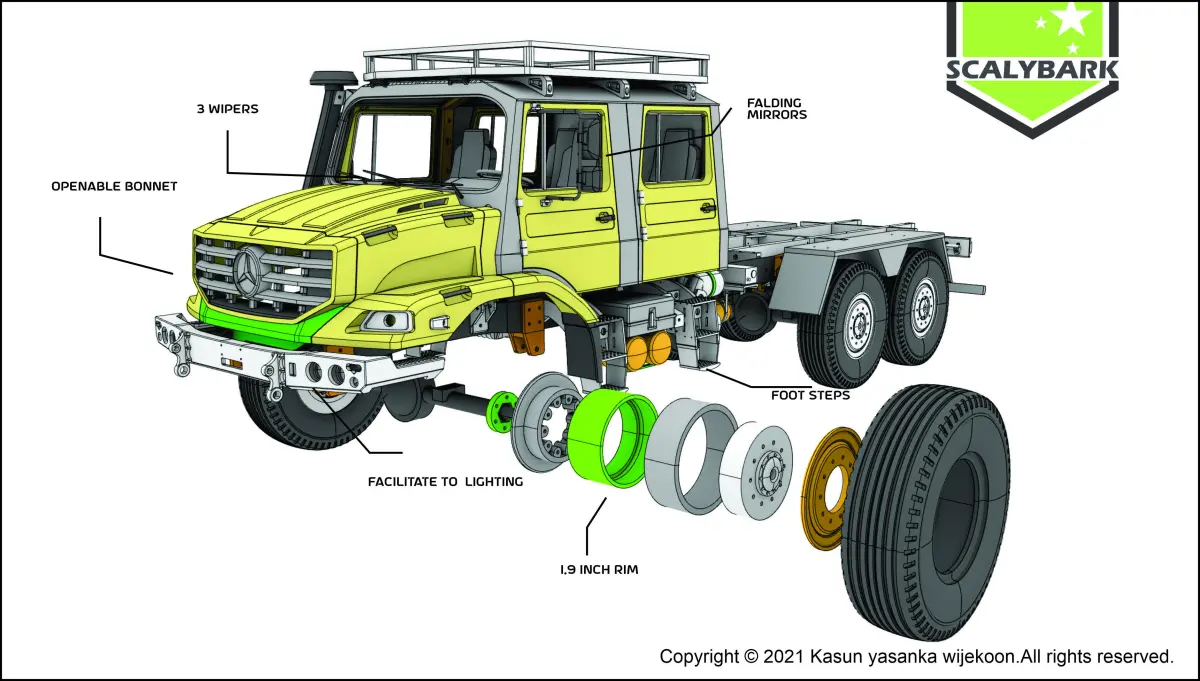 SCALYBARK

3 WIPERS

FALDING MIRRORS

OPENABLE BONNET

FOOT STEPS

FACILITATE TO LIGHTING

1,9 INCH RIM

Copyright © 2021 Kasun yasanka wijekoon.All rights reserved.