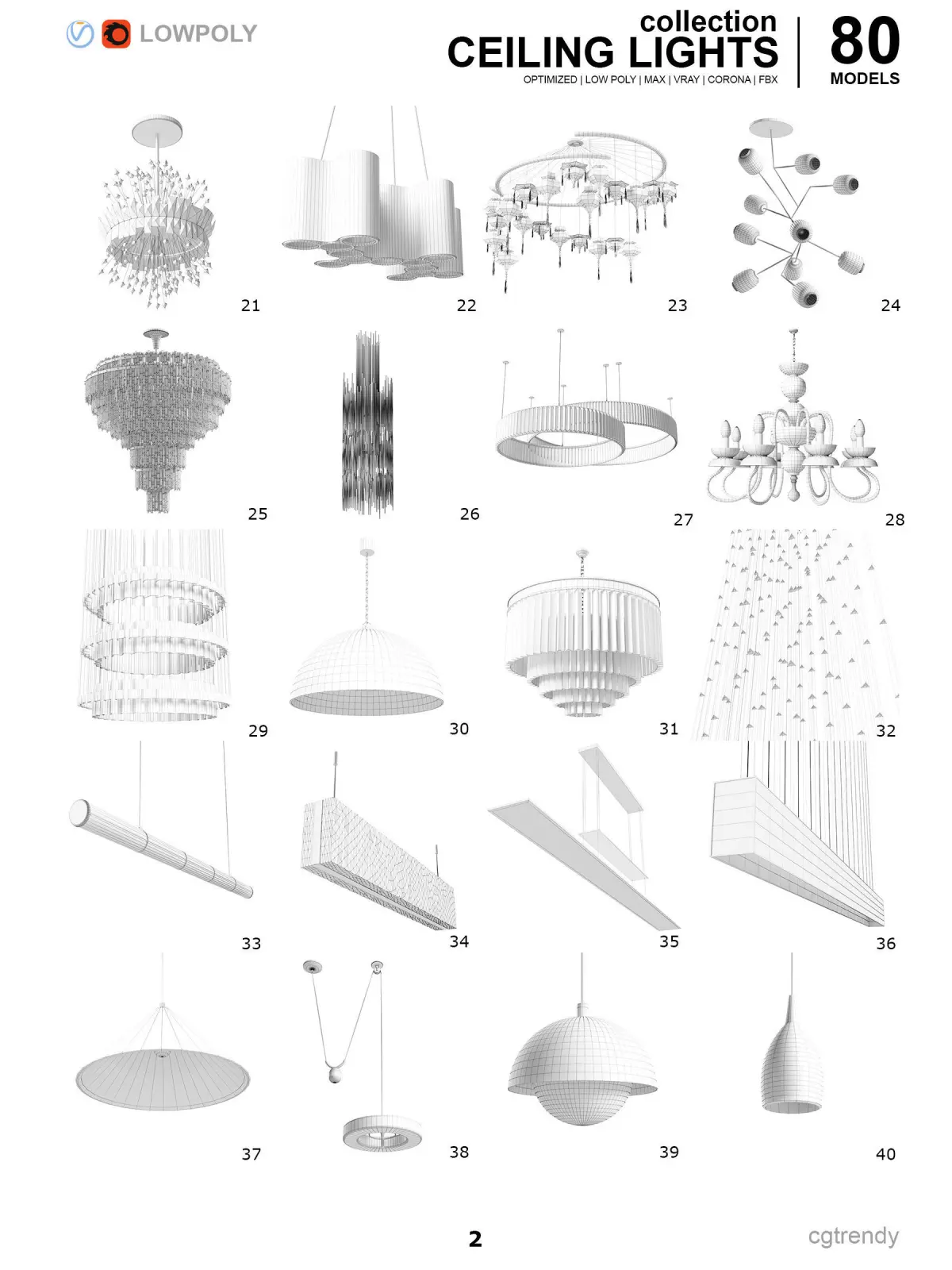 LOWPOLY

collection
CEILING LIGHTS
OPTIMIZED | LOW POLY | MAX | VRAY | CORONA | FBX

80
MODELS

21

22

23

24

25

26

27

28

29

30

31

32

33

34

35

36

37

38

39

40

2

cgtrendy