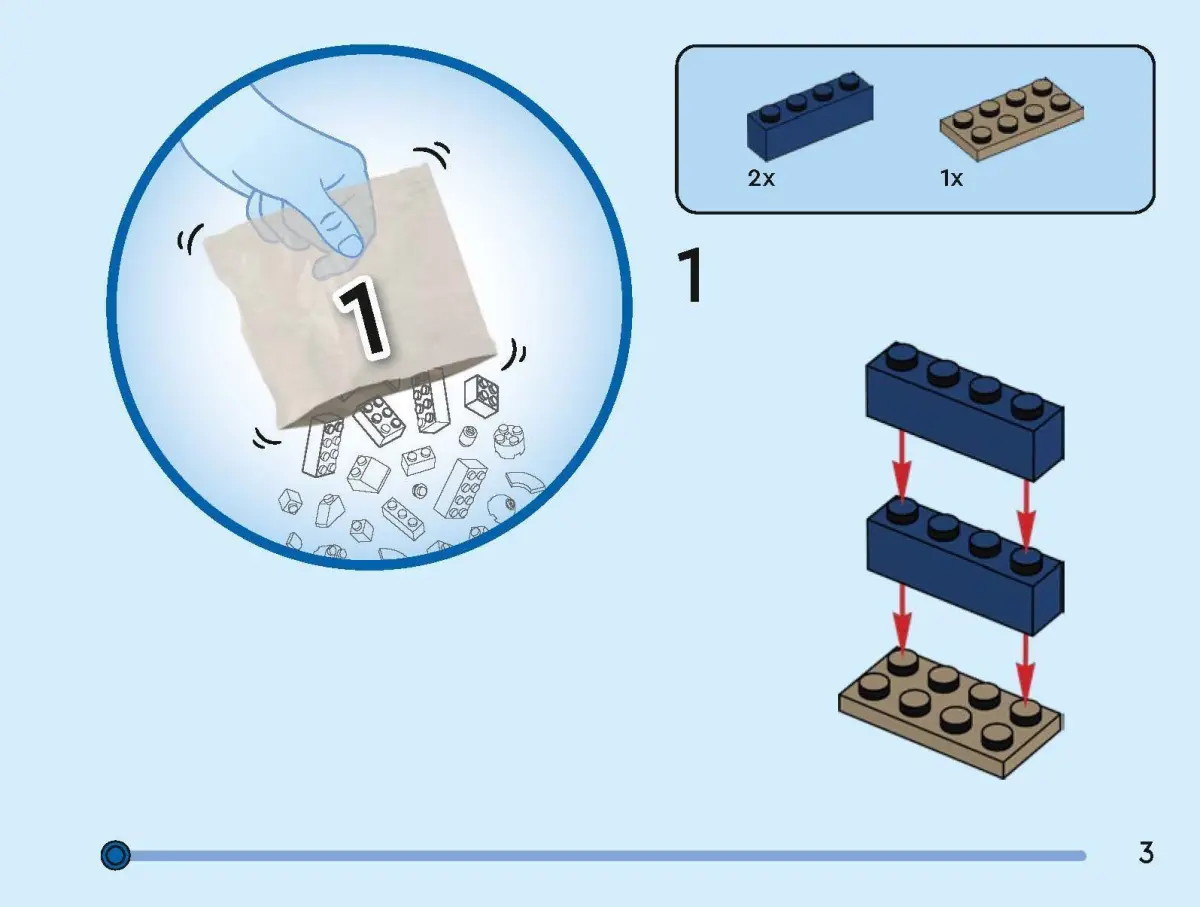 1

2x

1x

1

3