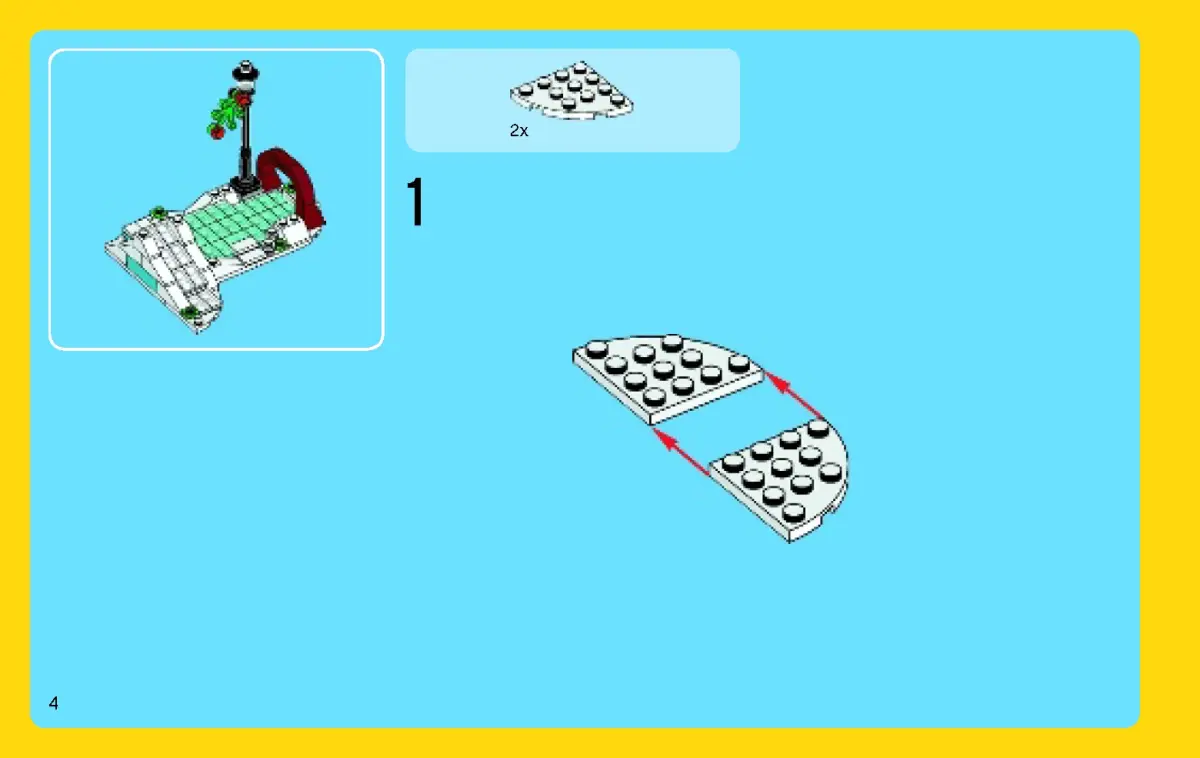 2x

1

4