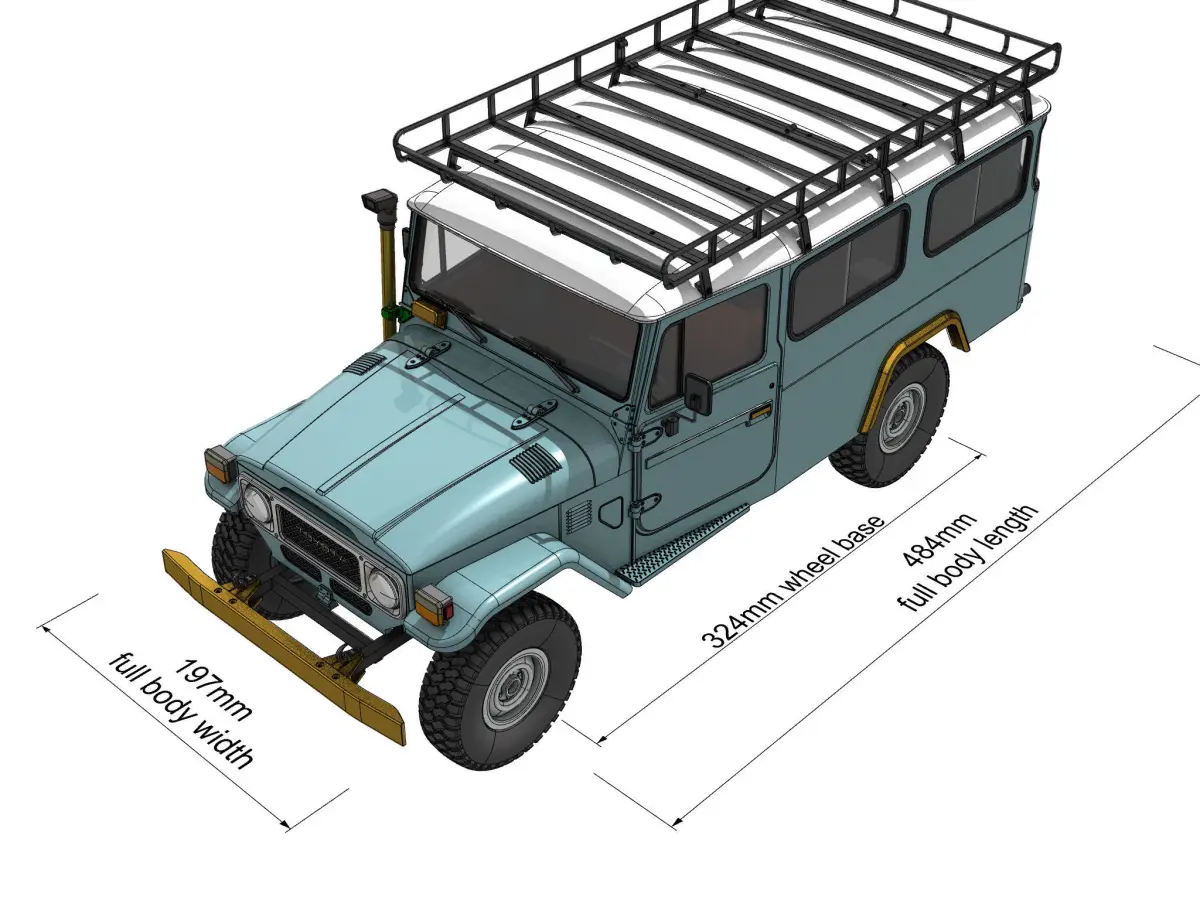 197mm
full body width

324mm wheel base

484mm
full body length