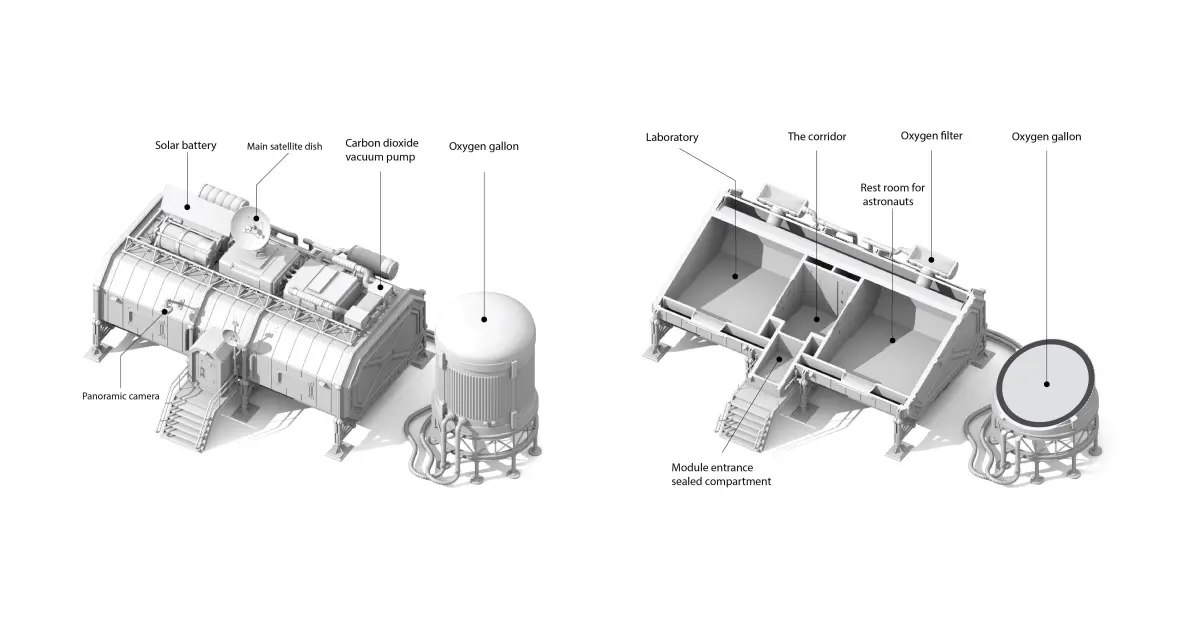 Solar battery

Main satellite dish

Carbon dioxide vacuum pump

Oxygen gallon

Panoramic camera

Laboratory

The corridor

Oxygen filter

Oxygen gallon

Rest room for astronauts

Module entrance sealed compartment