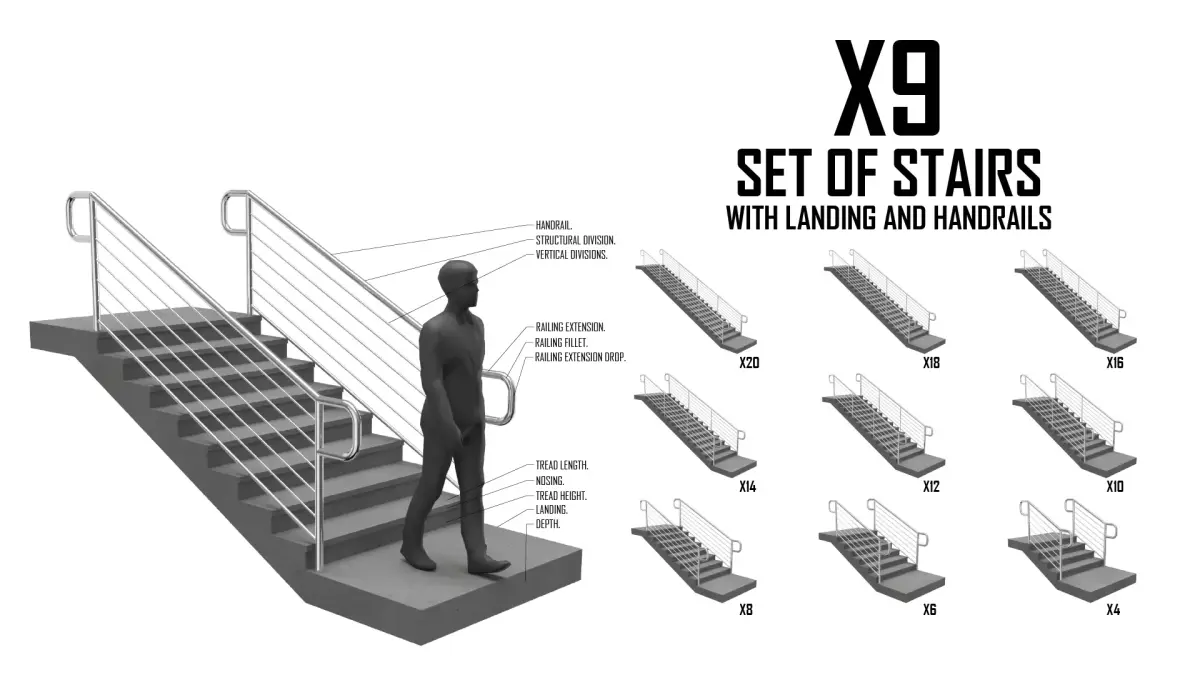 X9
SET OF STAIRS
WITH LANDING AND HANDRAILS

HANDRAIL.
STRUCTURAL DIVISION.
VERTICAL DIVISIONS.
RAILING EXTENSION.
RAILING FILLET.
RAILING EXTENSION DROP.
TREAD LENGTH.
NOSING.
TREAD HEIGHT.
LANDING.
DEPTH.

X20
X18
X16
X14
X12
X10
X8
X6
X4