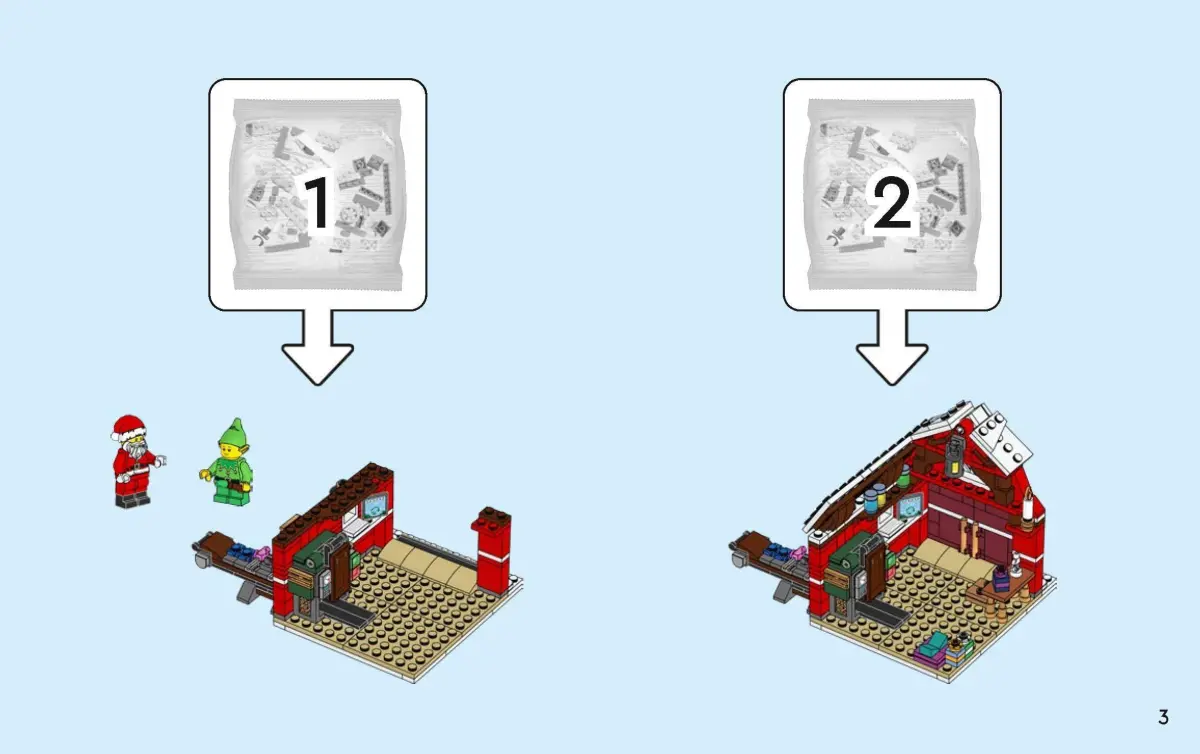 1

2

3