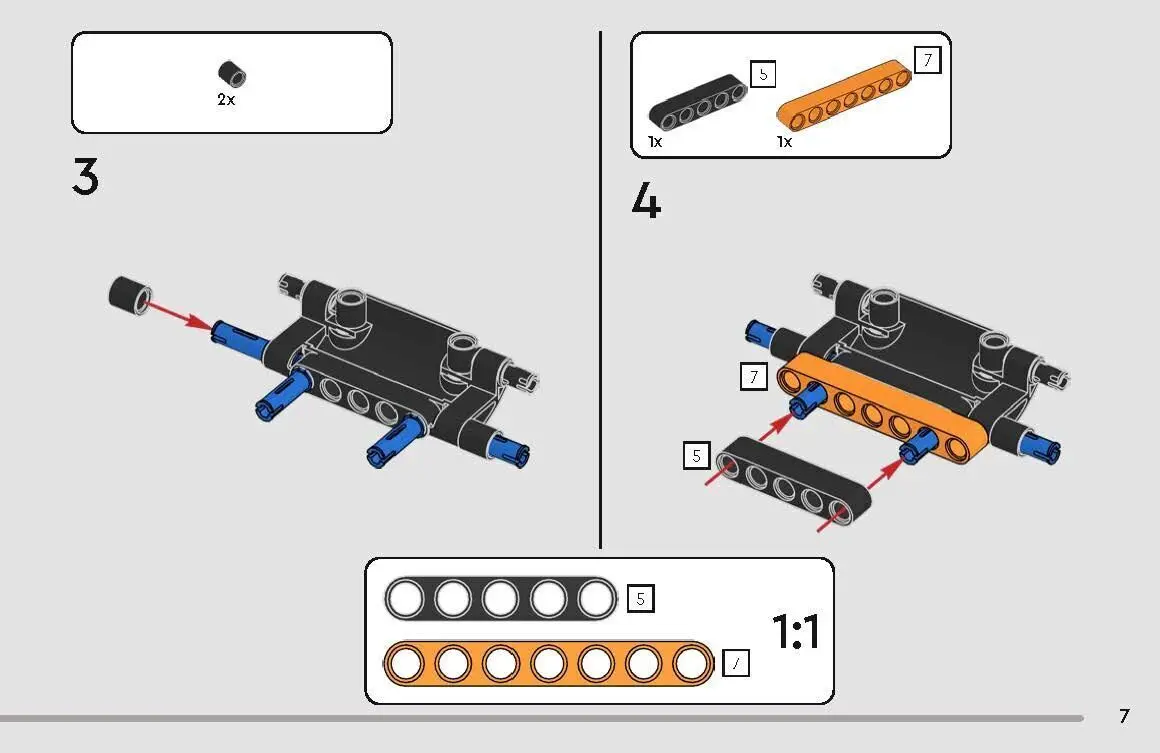 2x

3

5

7

1x

1x

4

7

5

5

7

1:1

7