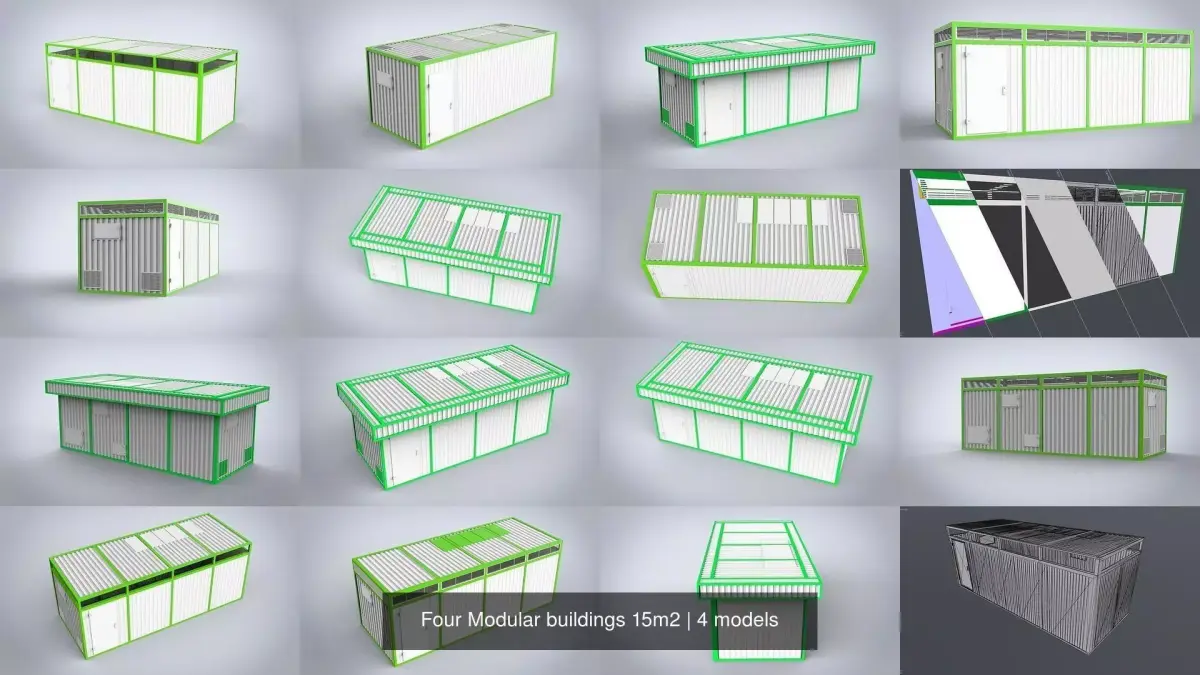 Four Modular buildings 15m2 | 4 models