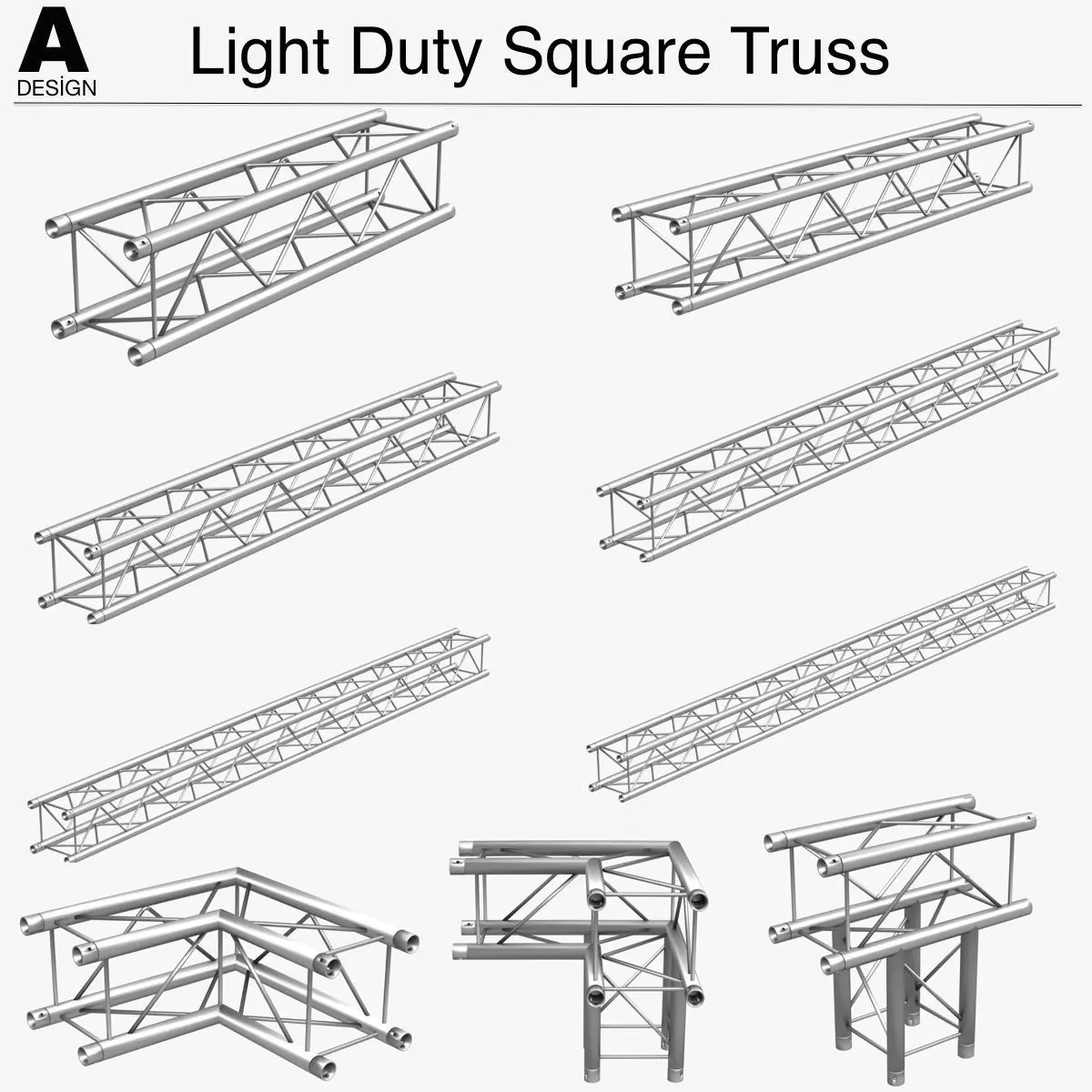 A
DESİGN

Light Duty Square Truss