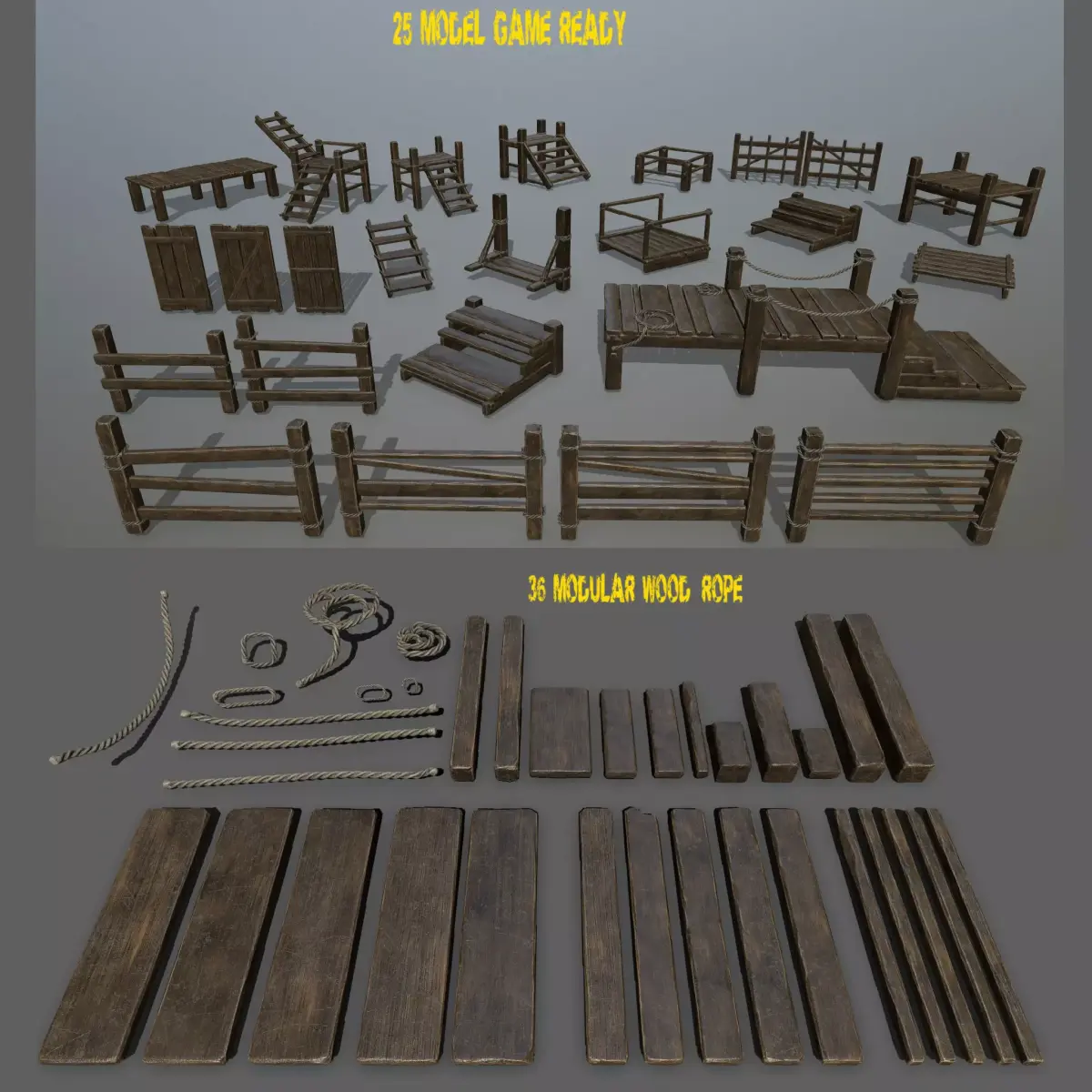 25 MODEL GAME READY

36 MODULAR WOOD ROPE