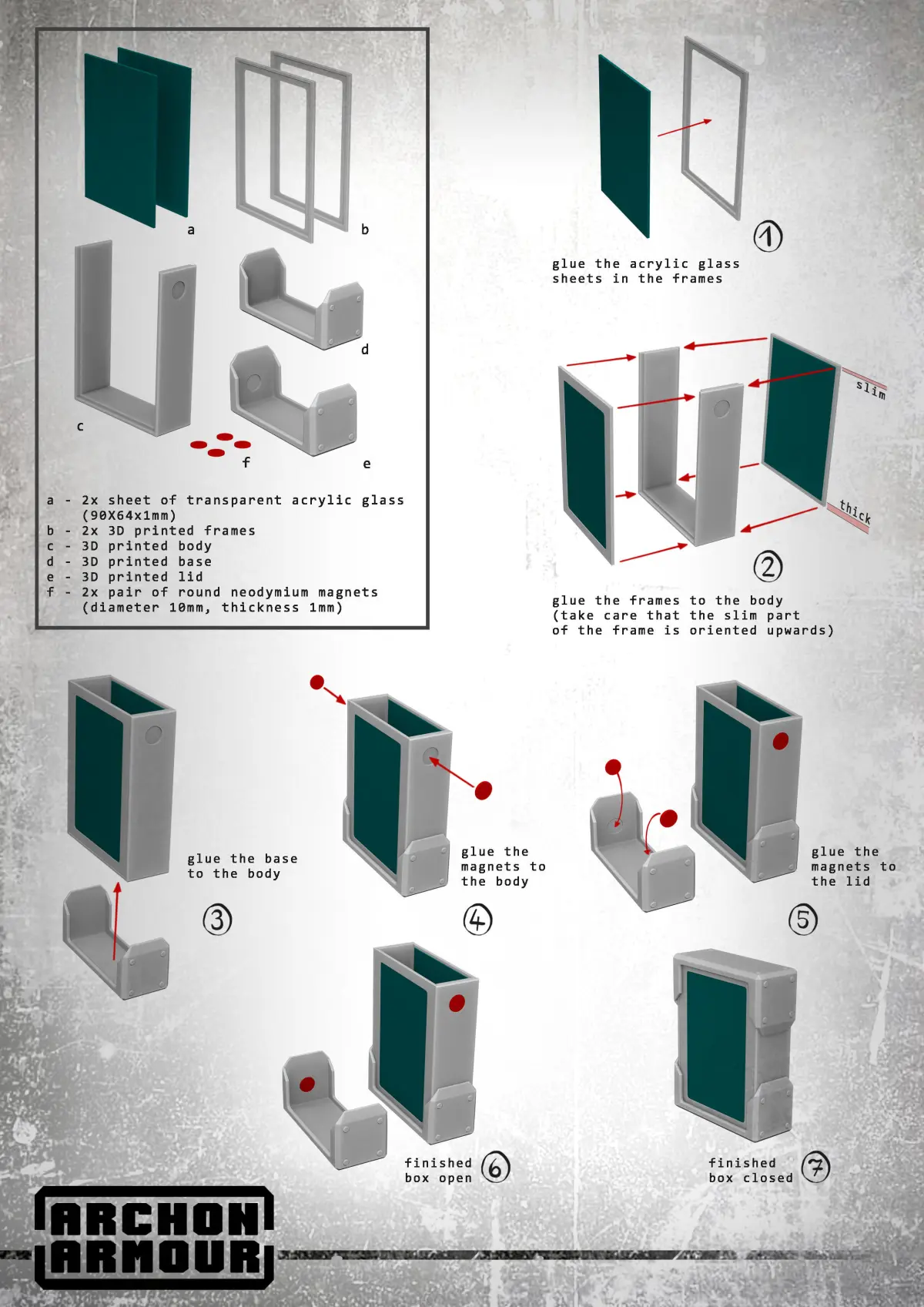 a

b

c

d

e

f

a - 2x sheet of transparent acrylic glass (90X64x1mm)
b - 2x 3D printed frames
c - 3D printed body
d - 3D printed base
e - 3D printed lid
f - 2x pair of round neodymium magnets (diameter 10mm, thickness 1mm)

1

glue the acrylic glass sheets in the frames

slim

thick

2

glue the frames to the body (take care that the slim part of the frame is oriented upwards)

glue the base to the body

3

glue the magnets to the body

4

glue the magnets to the lid

5

finished box open

6

finished box closed

7

ARCHON ARMOUR