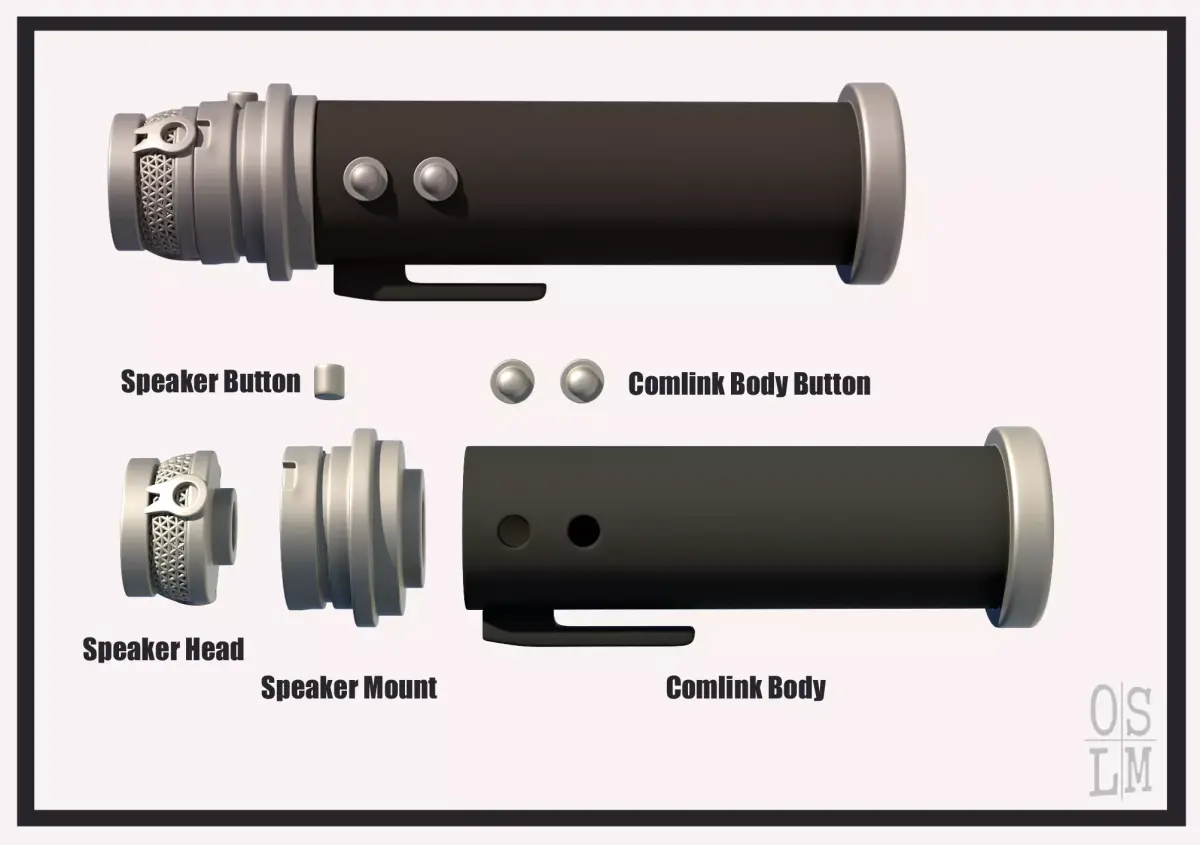 Speaker Button

Comlink Body Button

Speaker Head

Speaker Mount

Comlink Body

OS
LM