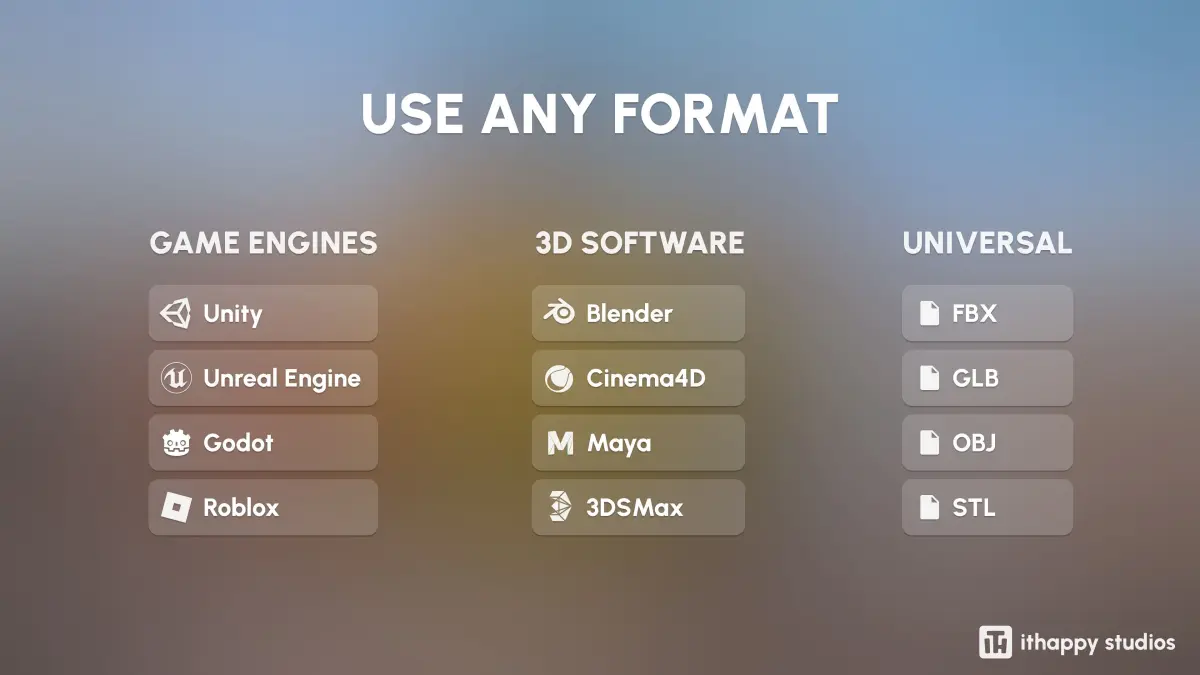 USE ANY FORMAT

GAME ENGINES

Unity

Unreal Engine

Godot

Roblox

3D SOFTWARE

Blender

Cinema4D

Maya

3DSMax

UNIVERSAL

FBX

GLB

OBJ

STL

ithappy studios