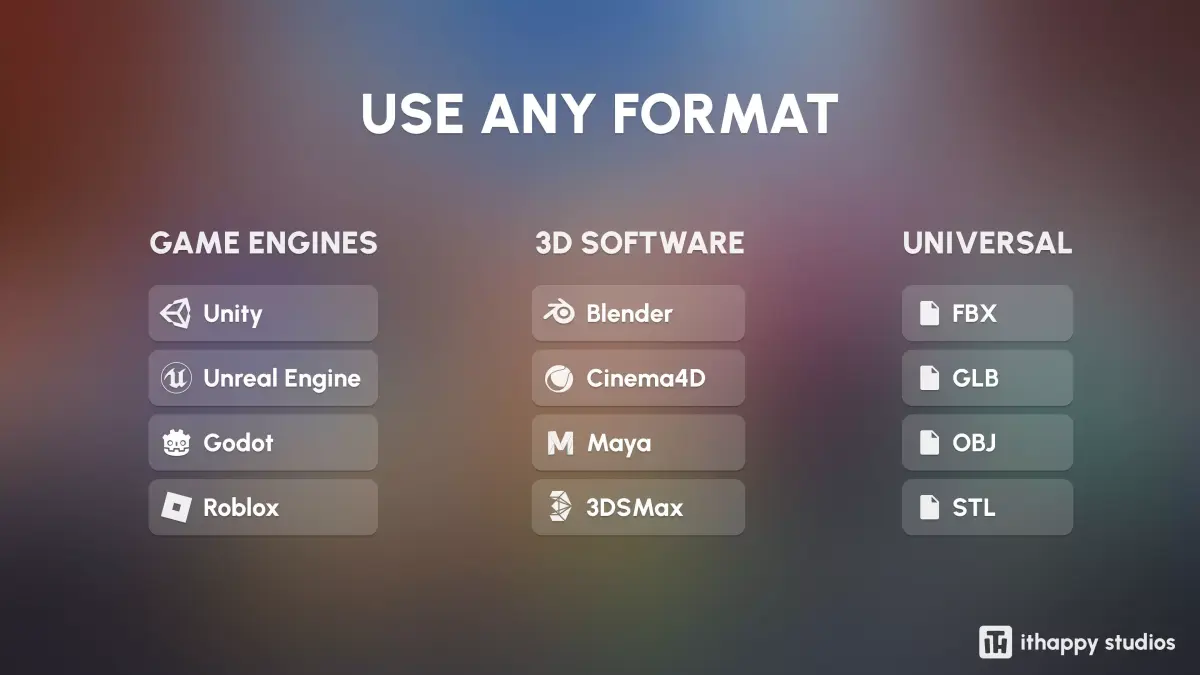 USE ANY FORMAT

GAME ENGINES

Unity

Unreal Engine

Godot

Roblox

3D SOFTWARE

Blender

Cinema4D

Maya

3DSMax

UNIVERSAL

FBX

GLB

OBJ

STL

ithappy studios