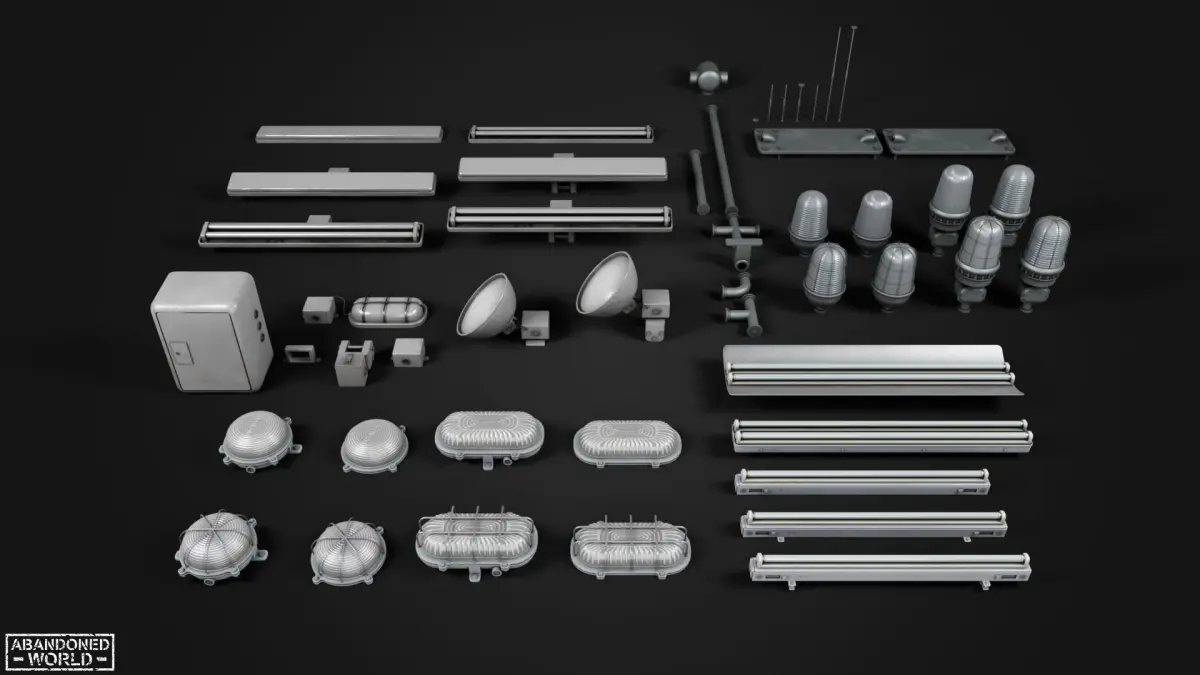 ABANDONED
WORLD