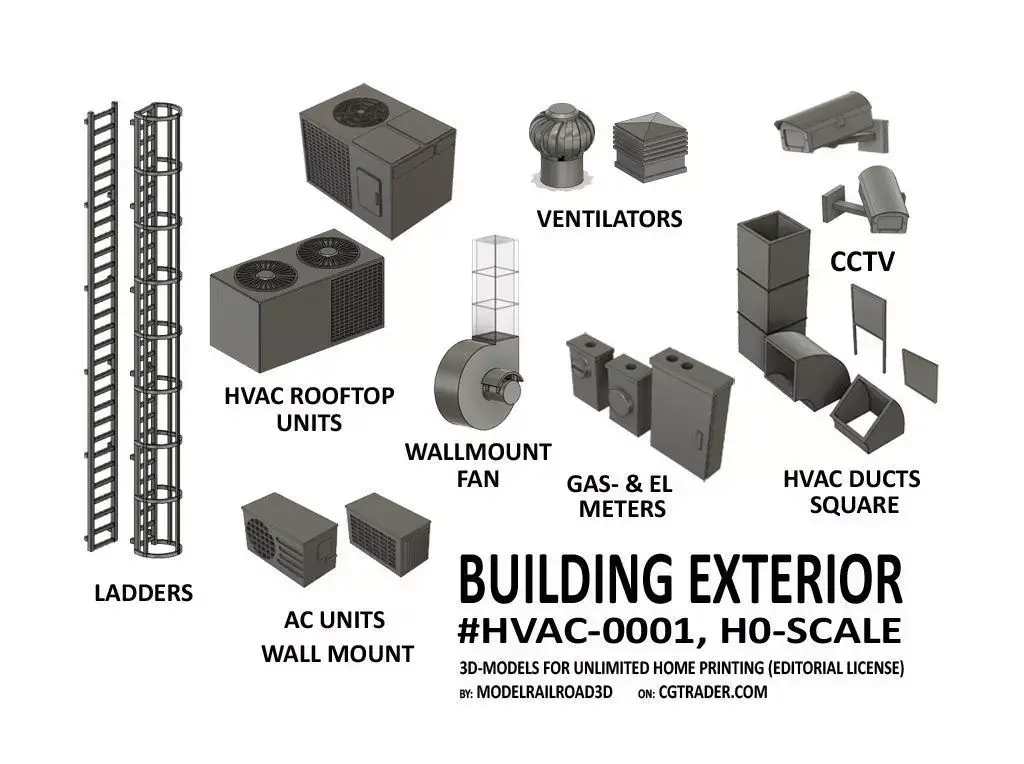 VENTILATORS

CCTV

HVAC ROOFTOP UNITS

WALLMOUNT FAN

GAS- & EL METERS

HVAC DUCTS SQUARE

LADDERS

AC UNITS WALL MOUNT

BUILDING EXTERIOR
#HVAC-0001, H0-SCALE
3D-MODELS FOR UNLIMITED HOME PRINTING (EDITORIAL LICENSE)
BY: MODELRAILROAD3D ON: CGTRADER.COM