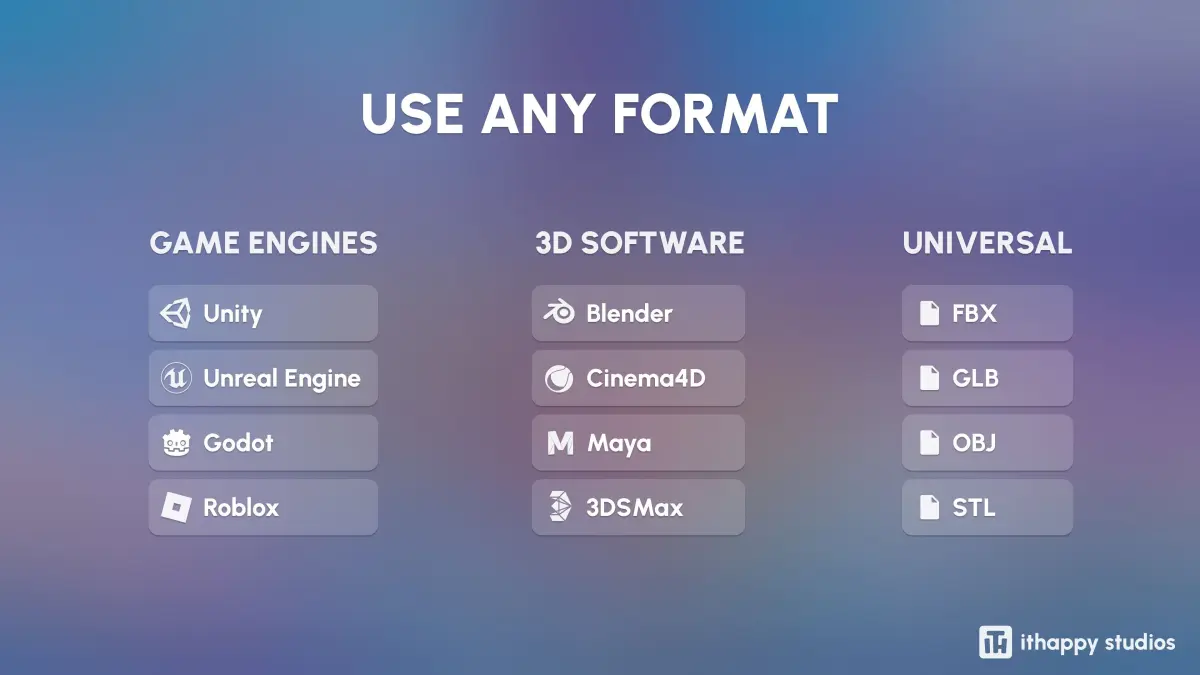 USE ANY FORMAT

GAME ENGINES

Unity

Unreal Engine

Godot

Roblox

3D SOFTWARE

Blender

Cinema4D

Maya

3DSMax

UNIVERSAL

FBX

GLB

OBJ

STL

ithappy studios