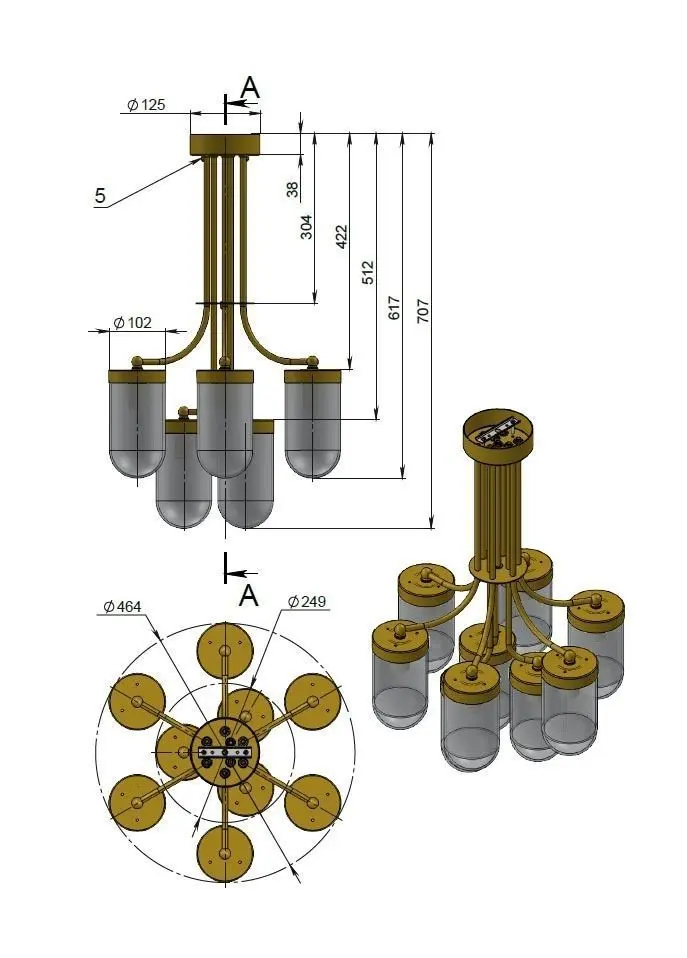 A

Ø 125

5

38

304

422

512

617

707

Ø 102

A

Ø 464

Ø 249