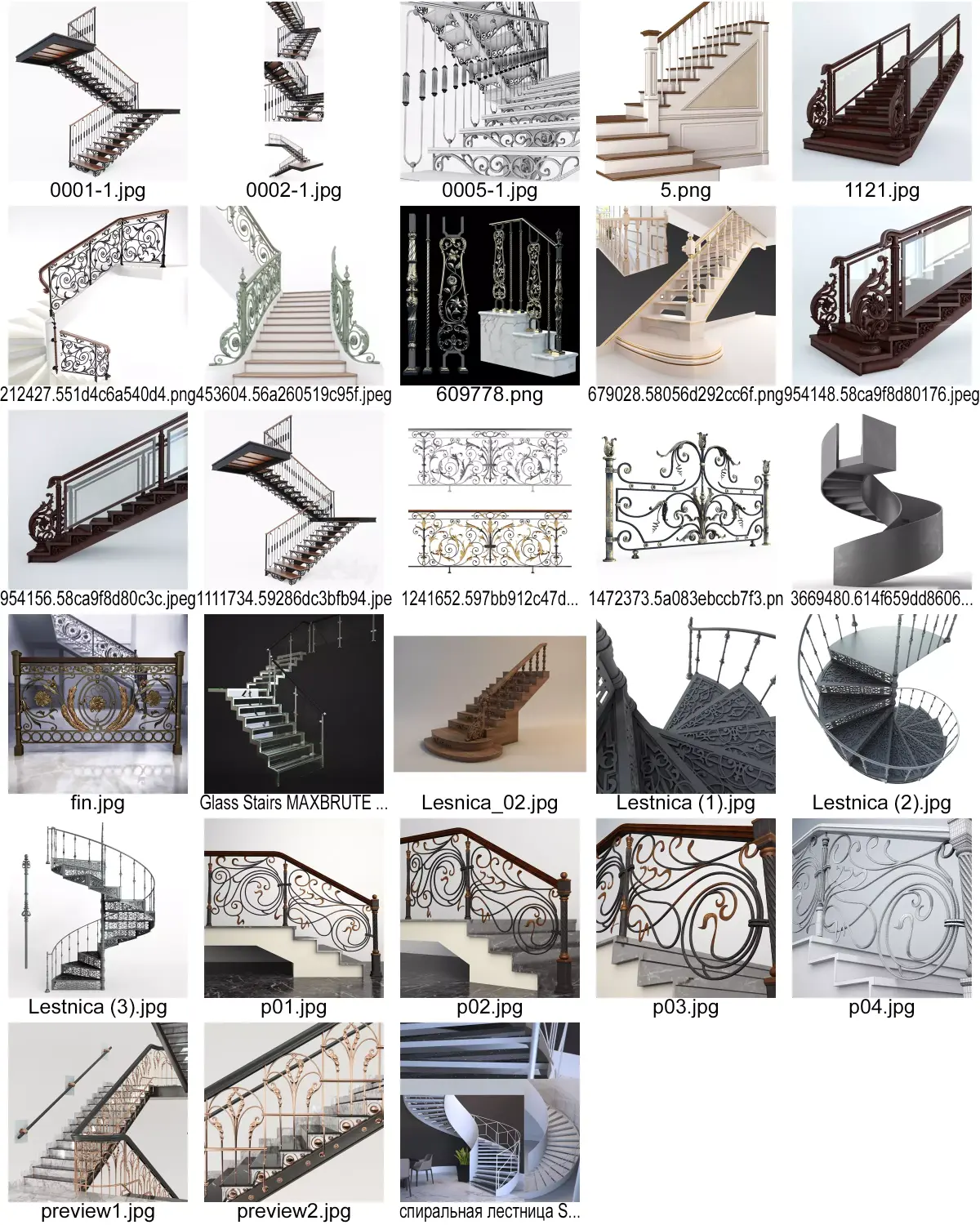 0001-1.jpg
0002-1.jpg
0005-1.jpg
5.png
1121.jpg

212427.551d4c6a540d4.png
453604.56a260519c95f.jpeg
609778.png
679028.58056d292cc6f.png
954148.58ca9f8d80176.jpeg

954156.58ca9f8d80c3c.jpeg
1111734.59286dc3bfb94.jpe
1241652.597bb912c47d...
1472373.5a083ebccb7f3.pn
3669480.614f659dd8606...

fin.jpg
Glass Stairs MAXBRUTE ...
Lesnica_02.jpg
Lestnica (1).jpg
Lestnica (2).jpg

Lestnica (3).jpg
p01.jpg
p02.jpg
p03.jpg
p04.jpg

preview1.jpg
preview2.jpg
спиральная лестница S...