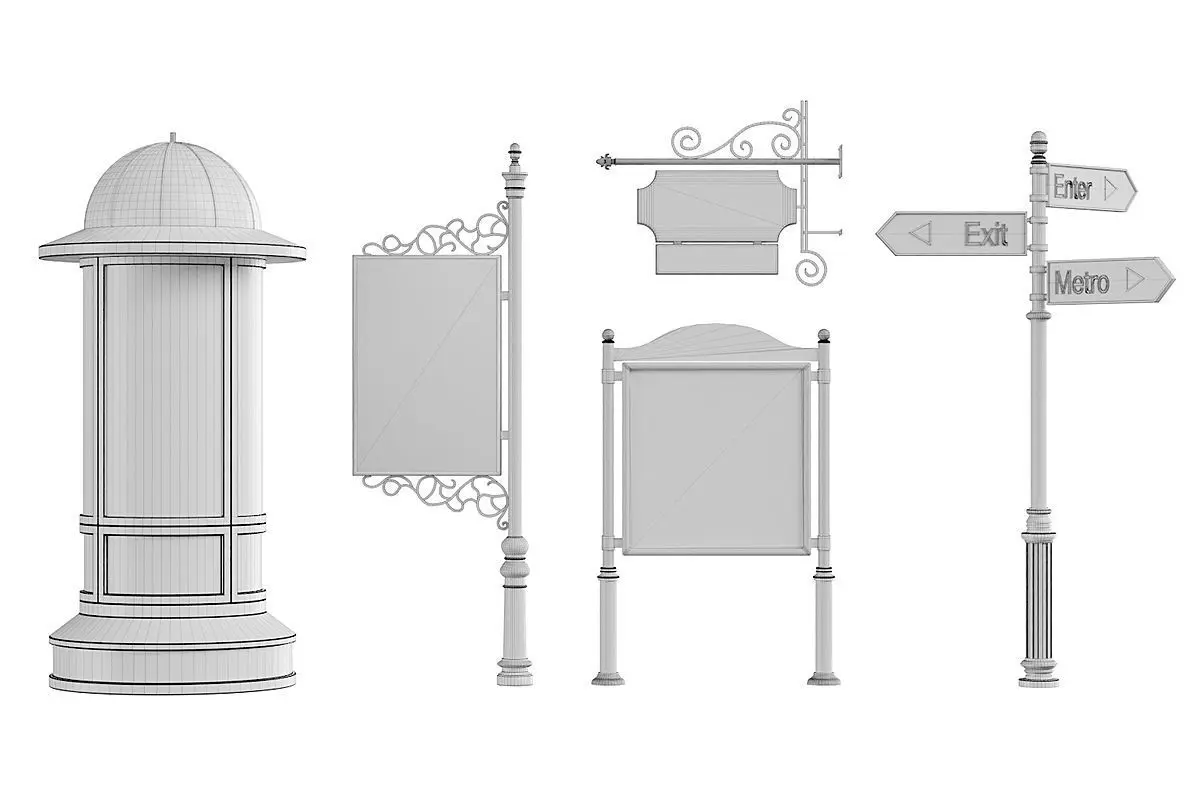 Enter
Exit
Metro