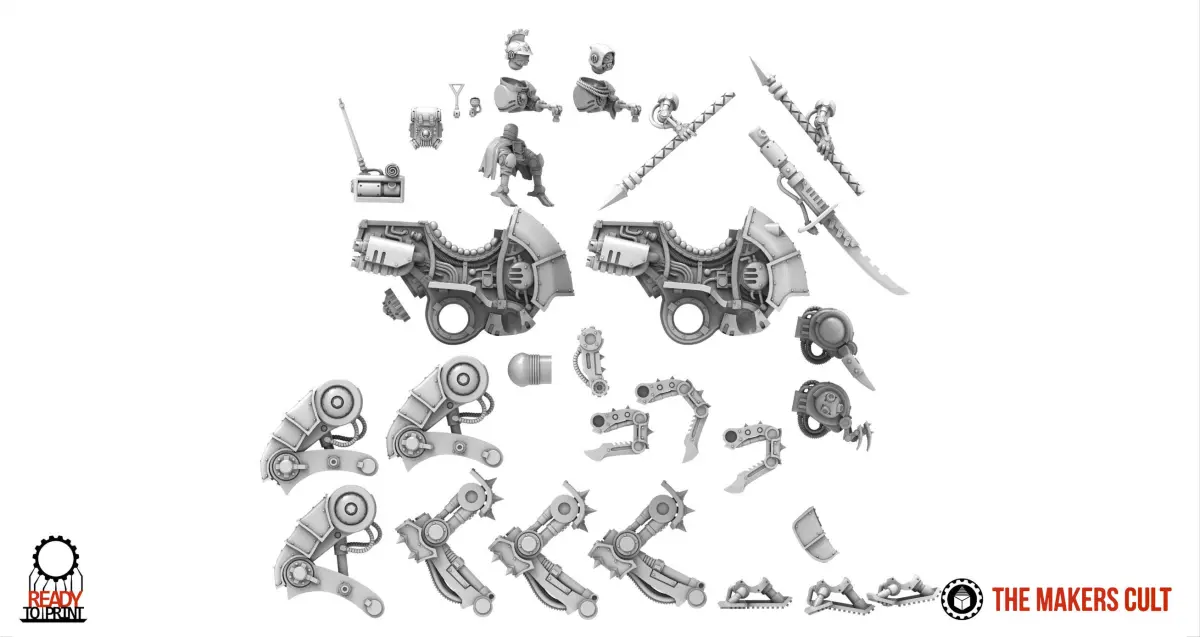 READY TO PRINT

THE MAKERS CULT