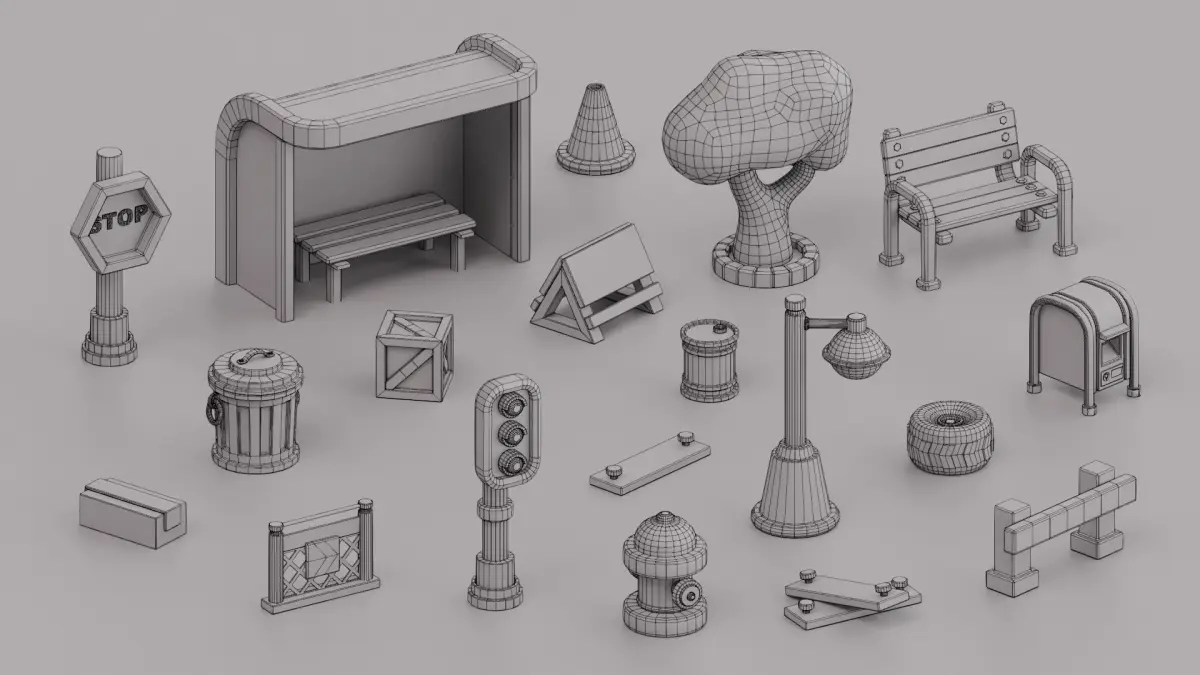 STOP