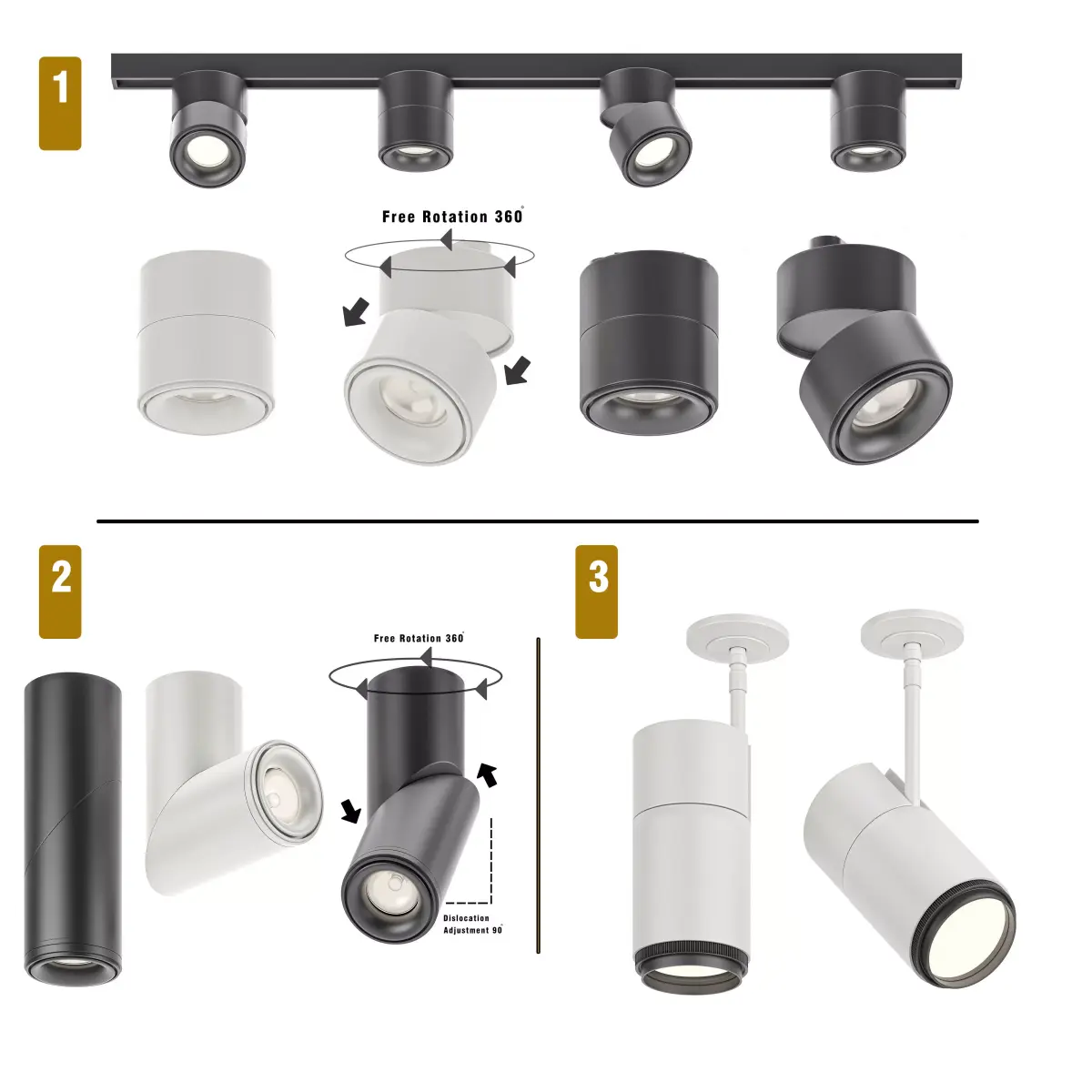 1

Free Rotation 360°

2

Free Rotation 360°

Dislocation Adjustment 90°

3