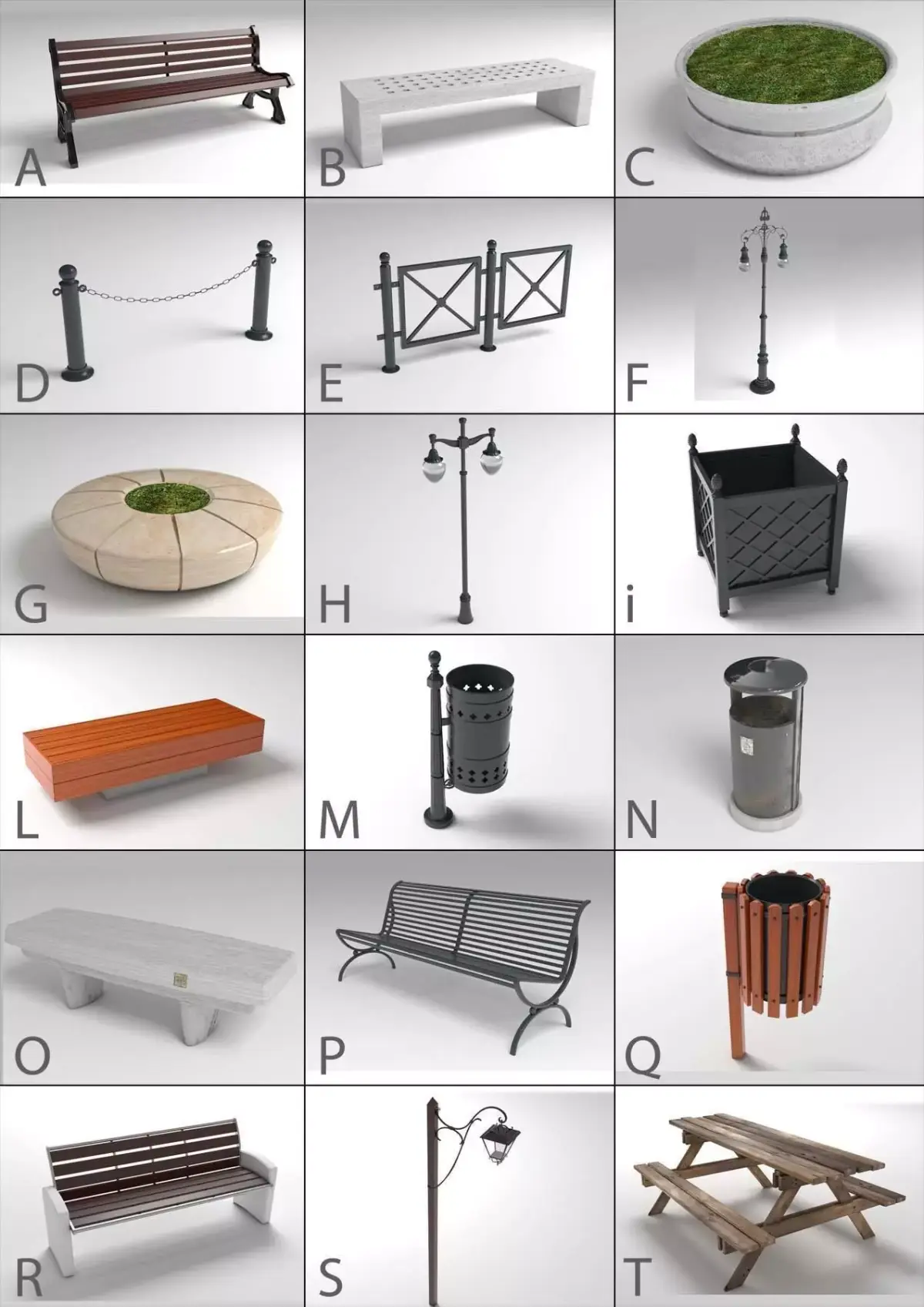 A

B

C

D

E

F

G

H

i

L

M

N

O

P

Q

R

S

T