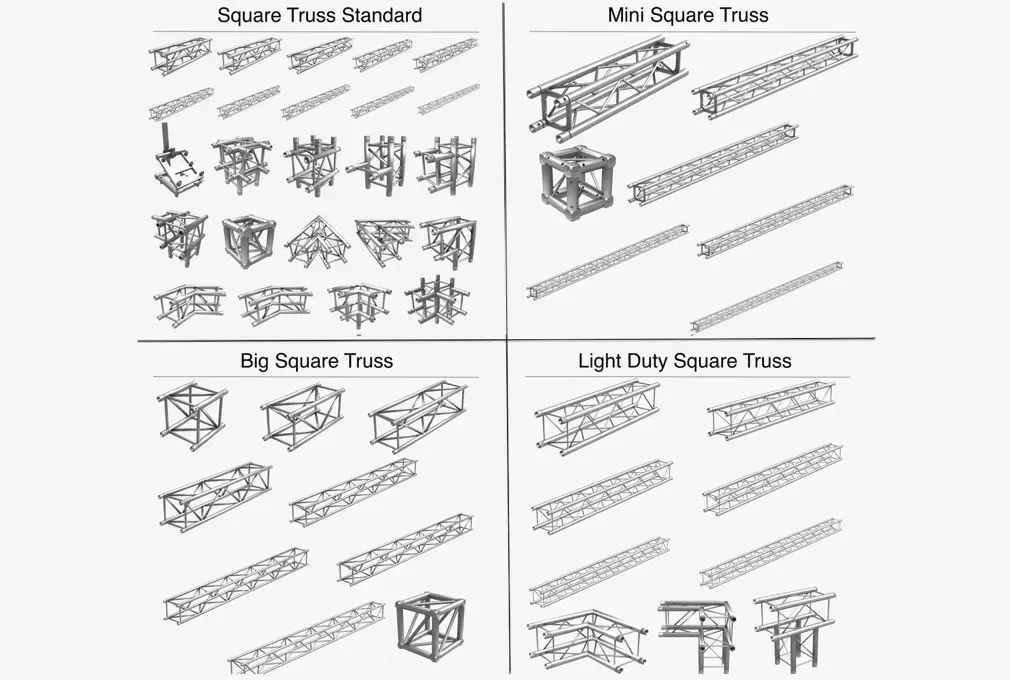 Square Truss Standard

Mini Square Truss

Big Square Truss

Light Duty Square Truss