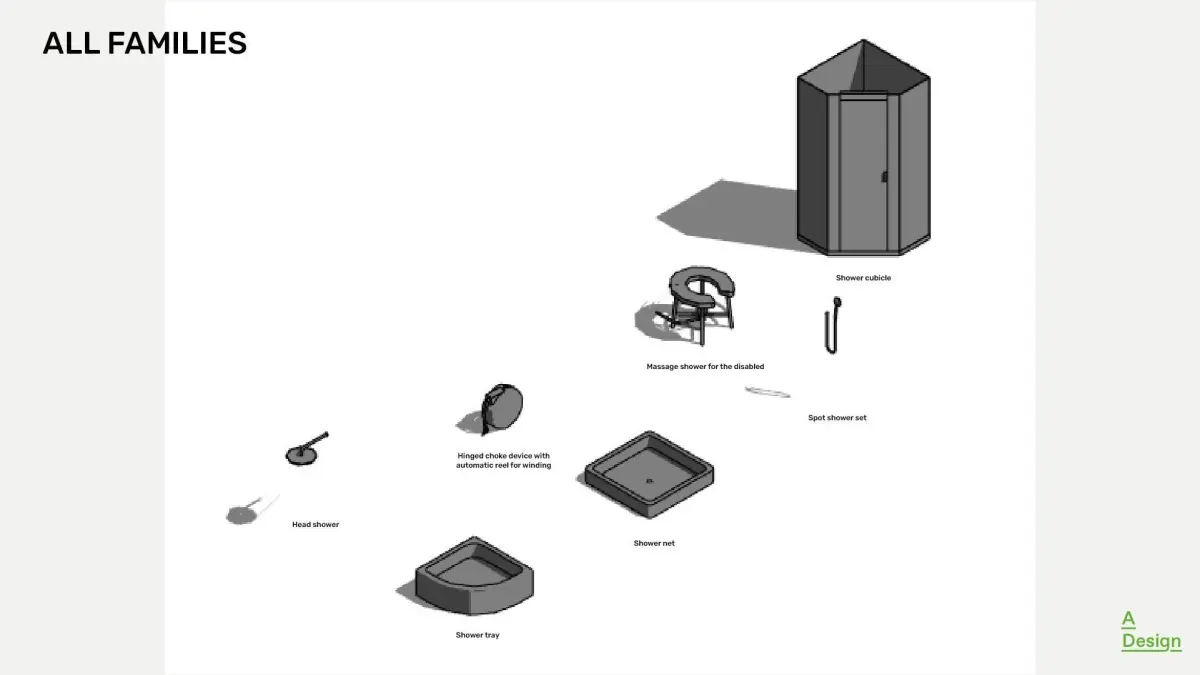 ALL FAMILIES

Shower cubicle

Massage shower for the disabled

Spot shower set

Hinged choke device with automatic reel for winding

Head shower

Shower net

Shower tray

A
Design