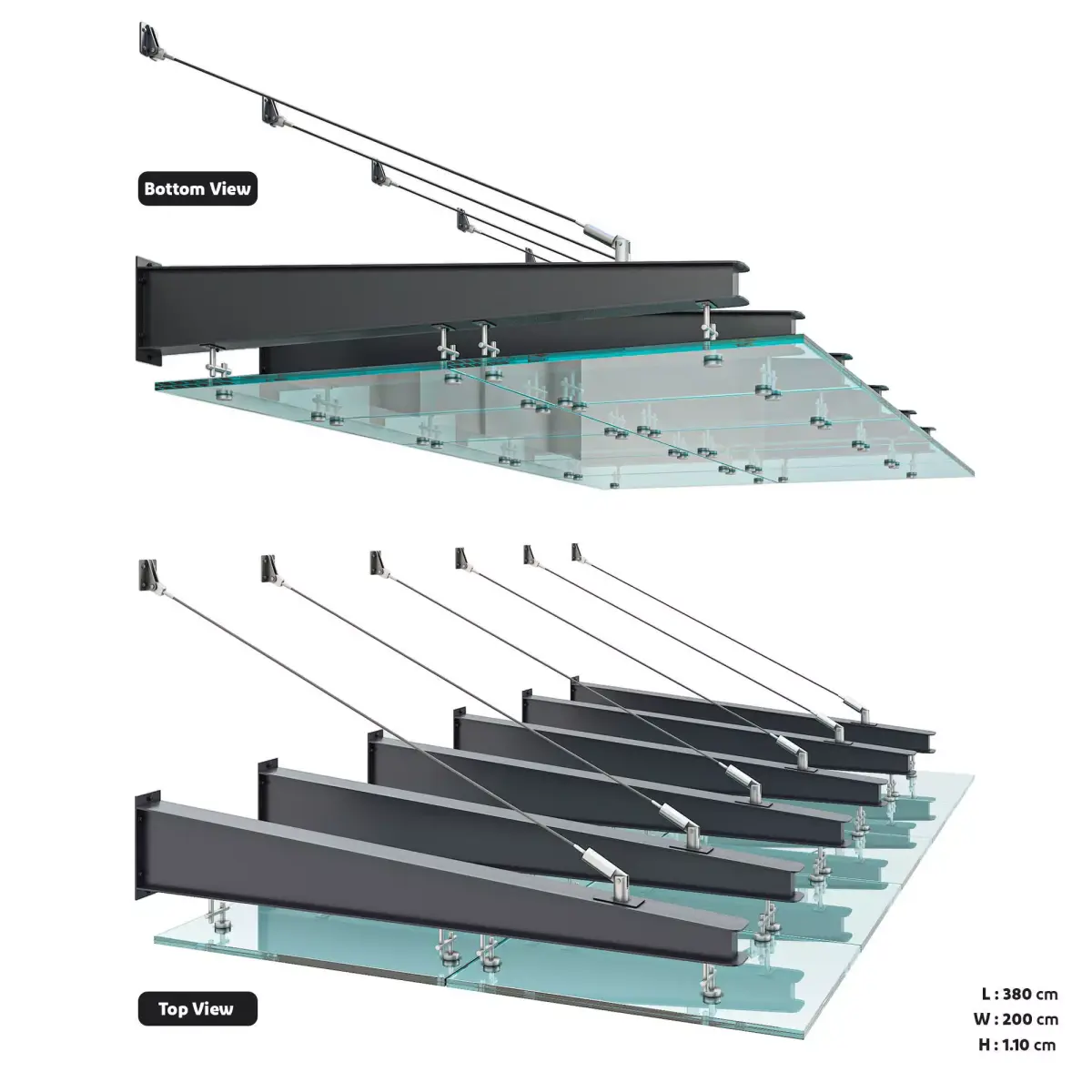 Bottom View

Top View

L : 380 cm
W : 200 cm
H : 1.10 cm