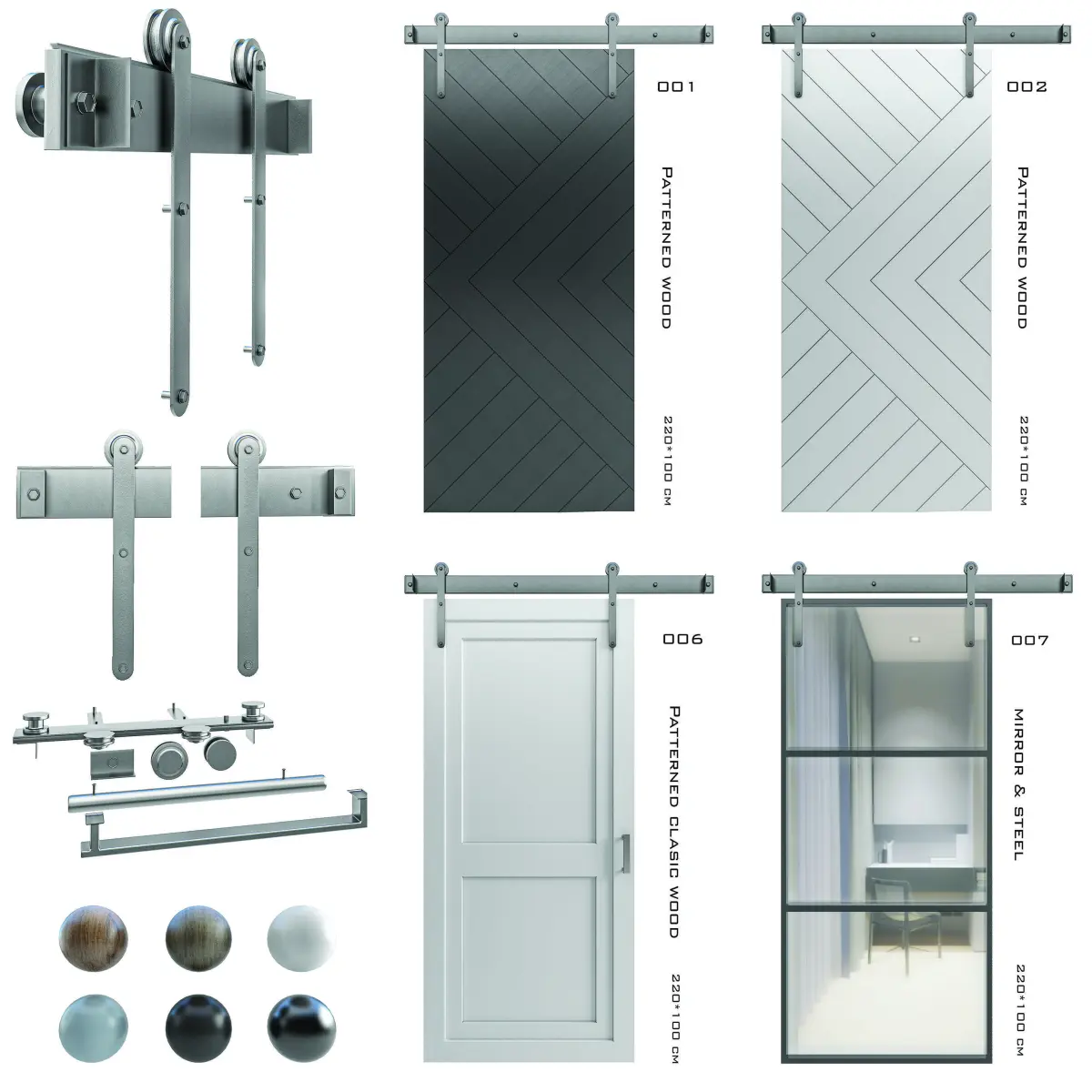 001

PATTERNED WOOD

220*100 CM

002

PATTERNED WOOD

220*100 CM

006

PATTERNED CLASIC WOOD

220*100 CM

007

MIRROR & STEEL

220*100 CM